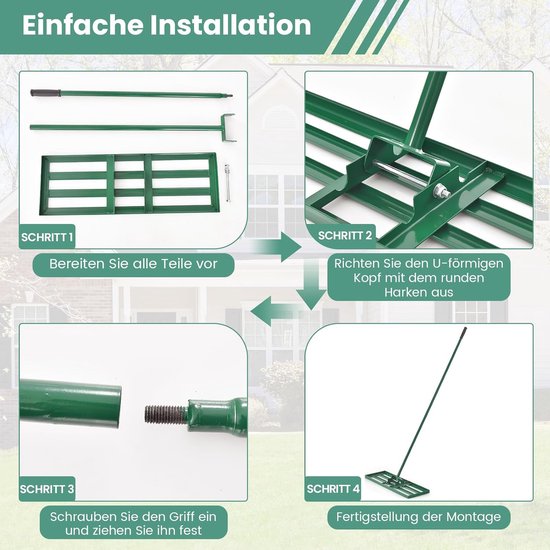 Einfache Installation

SCHRITT 1

Bereiten Sie alle Teile vor

SCHRITT 2

Richten Sie den U-förmigen Kopf mit dem runden Harken aus

SCHRITT 3

Schrauben Sie den Griff ein und ziehen Sie ihn fest

SCHRITT 4

Fertigstellung der Montage