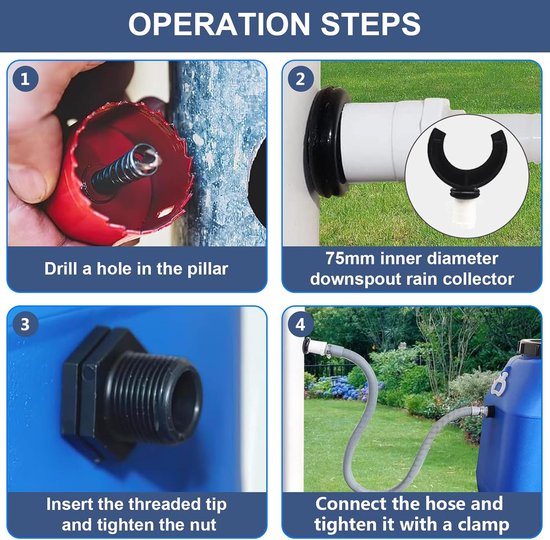 OPERATION STEPS

1

Drill a hole in the pillar

2

75mm inner diameter downspout rain collector

3

Insert the threaded tip and tighten the nut

4

Connect the hose and tighten it with a clamp