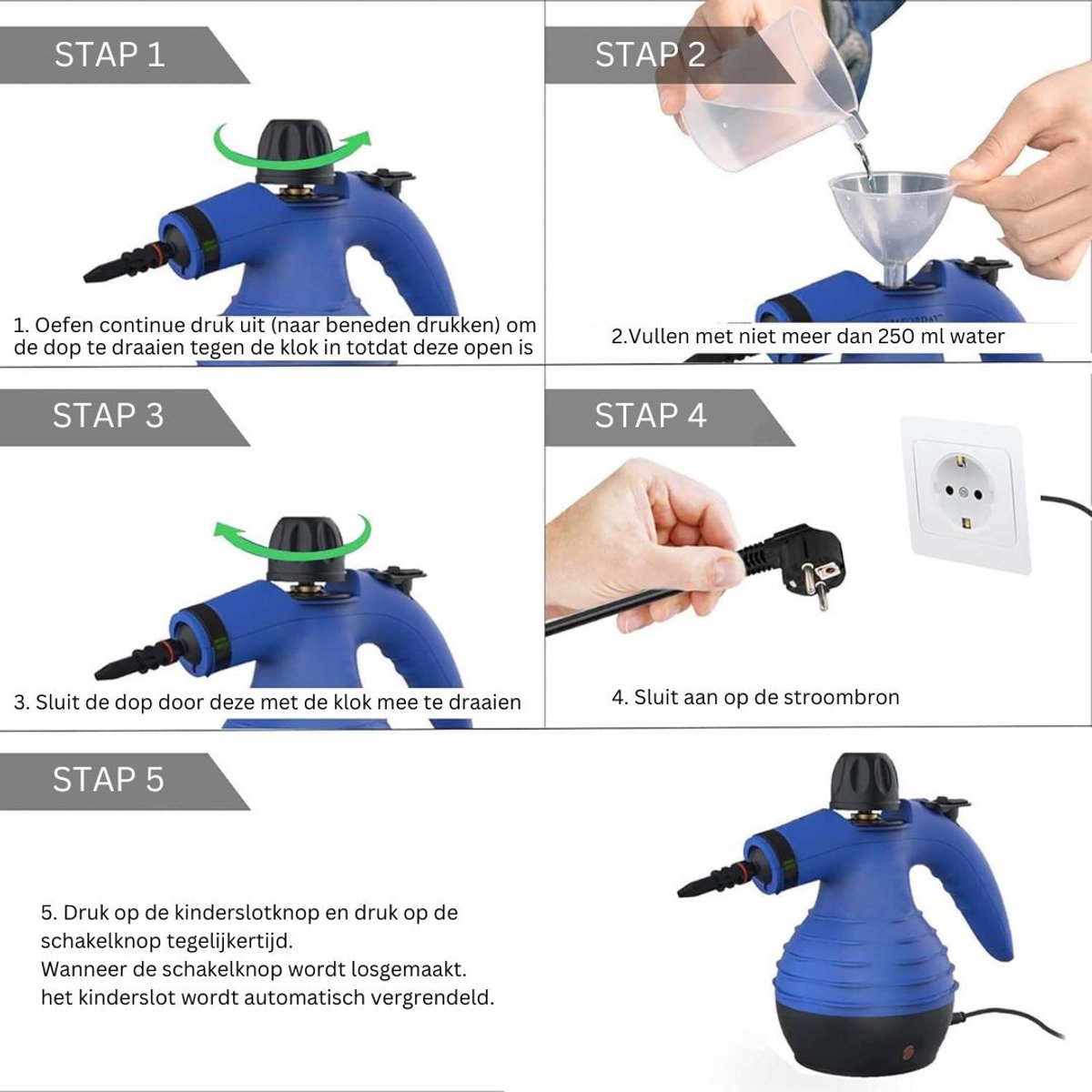 STAP 1

1. Oefen continue druk uit (naar beneden drukken) om de dop te draaien tegen de klok in totdat deze open is

STAP 2

2.Vullen met niet meer dan 250 ml water

STAP 3

3. Sluit de dop door deze met de klok mee te draaien

STAP 4

4. Sluit aan op de stroombron

STAP 5

5. Druk op de kinderslotknop en druk op de schakelknop tegelijkertijd.
Wanneer de schakelknop wordt losgemaakt.
het kinderslot wordt automatisch vergrendeld.