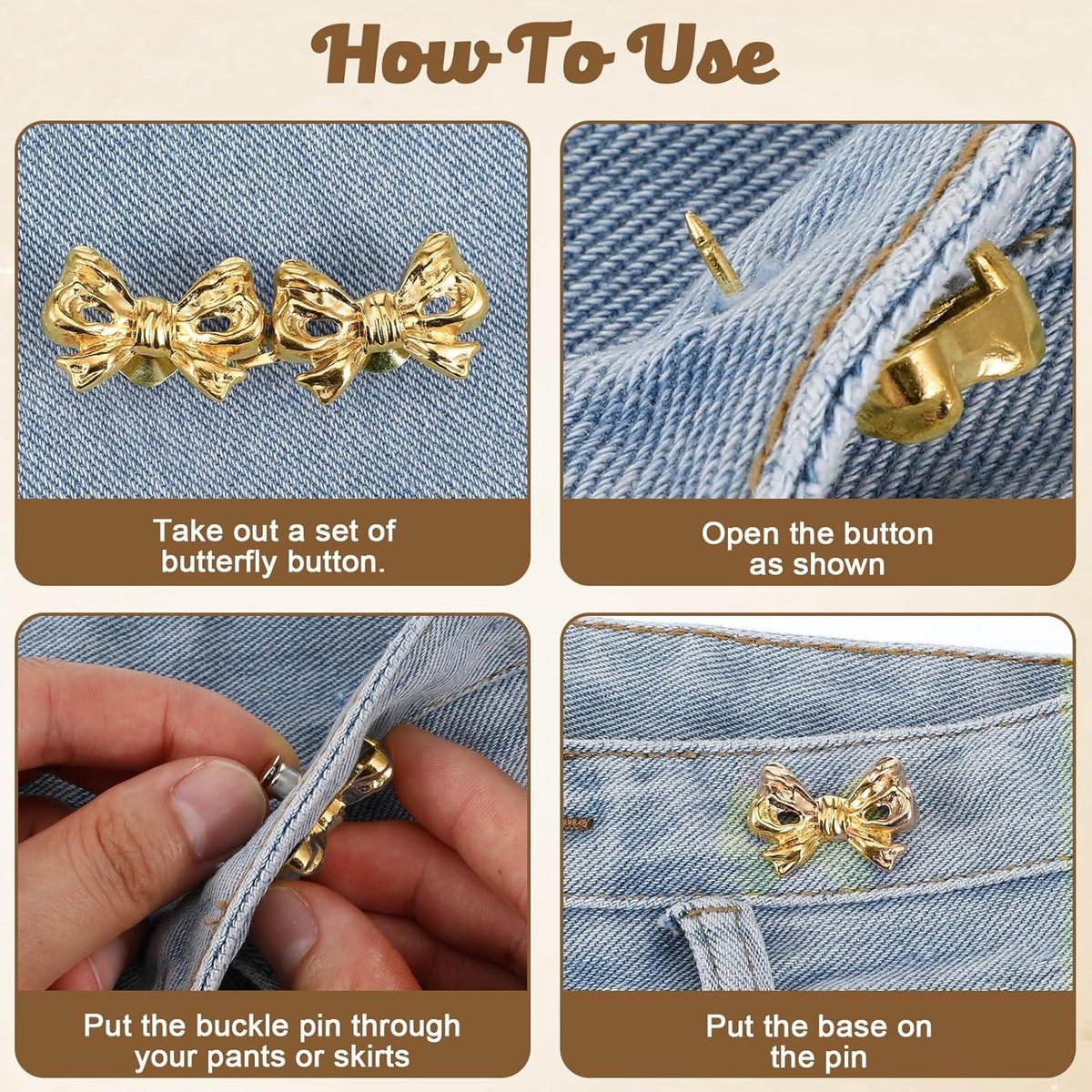 How To Use

Take out a set of butterfly button.

Open the button as shown

Put the buckle pin through your pants or skirts

Put the base on the pin