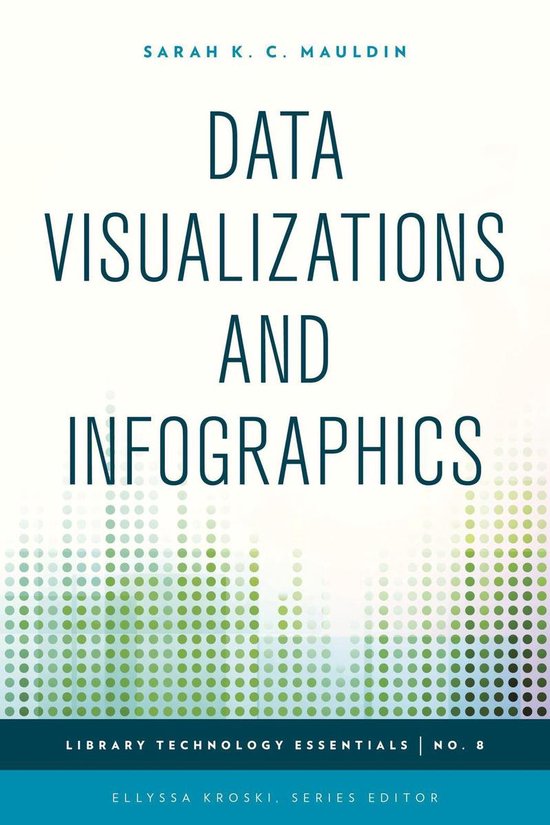 SARAH K. C. MAULDIN

DATA VISUALIZATIONS AND INFOGRAPHICS

LIBRARY TECHNOLOGY ESSENTIALS | NO. 8

ELLYSSA KROSKI, SERIES EDITOR