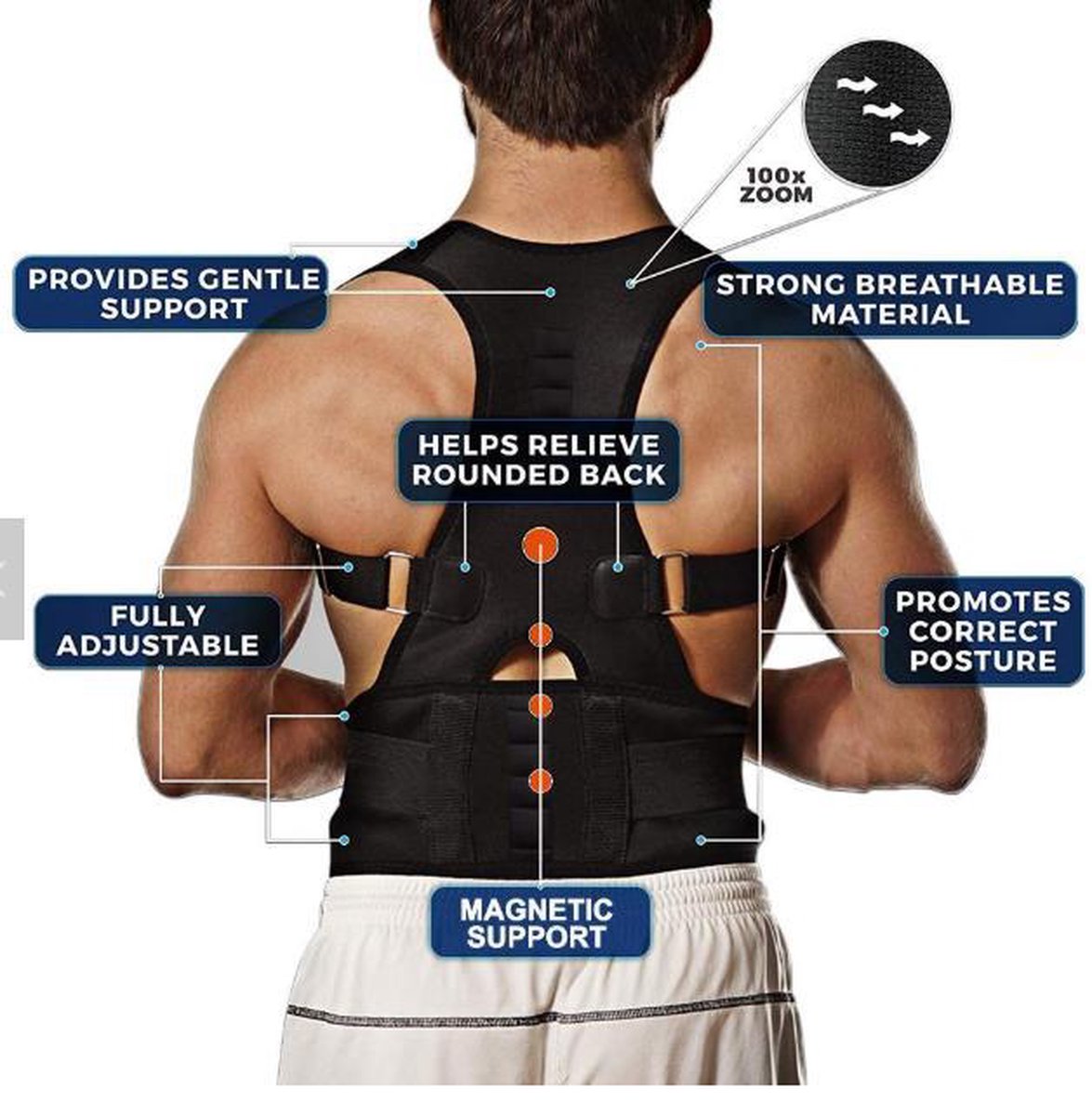 100x ZOOM

PROVIDES GENTLE SUPPORT

STRONG BREATHABLE MATERIAL

HELPS RELIEVE ROUNDED BACK

FULLY ADJUSTABLE

PROMOTES CORRECT POSTURE

MAGNETIC SUPPORT