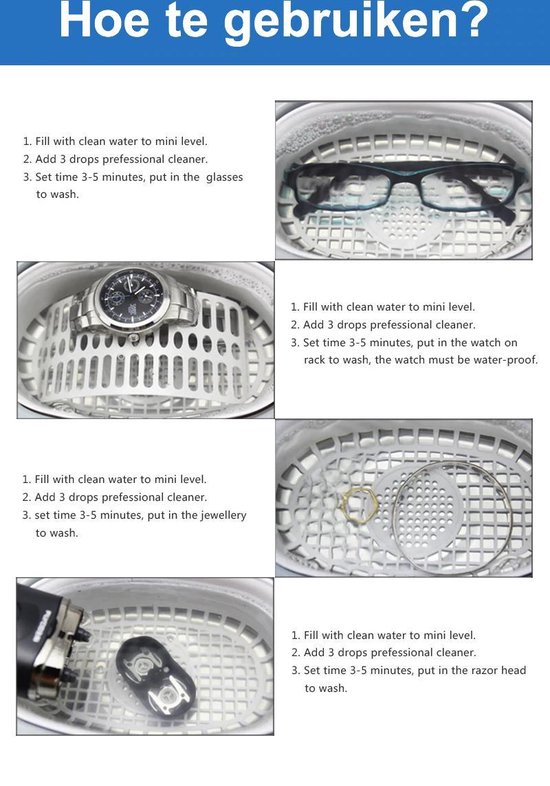 Hoe te gebruiken?

1. Fill with clean water to mini level.
2. Add 3 drops prefessional cleaner.
3. Set time 3-5 minutes, put in the glasses to wash.

1. Fill with clean water to mini level.
2. Add 3 drops prefessional cleaner.
3. Set time 3-5 minutes, put in the watch on rack to wash, the watch must be water-proof.

1. Fill with clean water to mini level.
2. Add 3 drops prefessional cleaner.
3. set time 3-5 minutes, put in the jewellery to wash.

1. Fill with clean water to mini level.
2. Add 3 drops prefessional cleaner.
3. Set time 3-5 minutes, put in the razor head to wash.