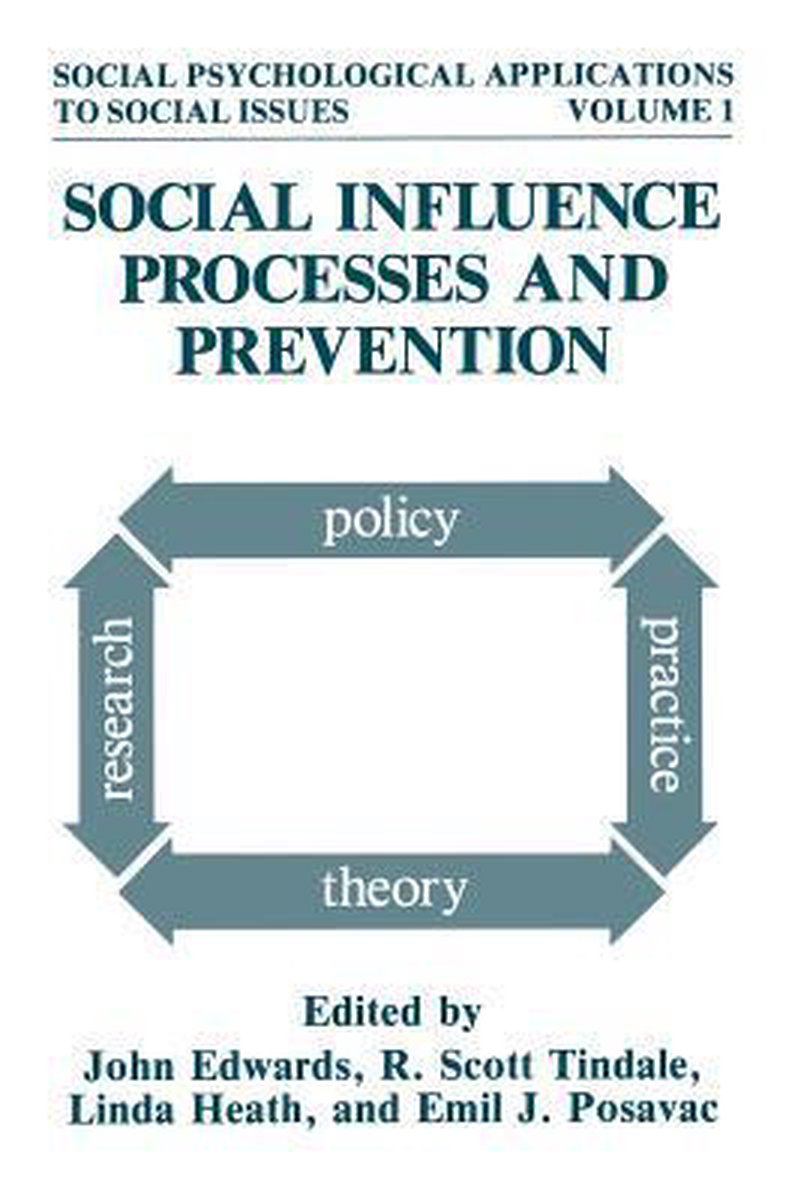 SOCIAL PSYCHOLOGICAL APPLICATIONS
TO SOCIAL ISSUES
VOLUME 1

SOCIAL INFLUENCE PROCESSES AND PREVENTION

policy

research

practice

theory

Edited by
John Edwards, R. Scott Tindale,
Linda Heath, and Emil J. Posavac