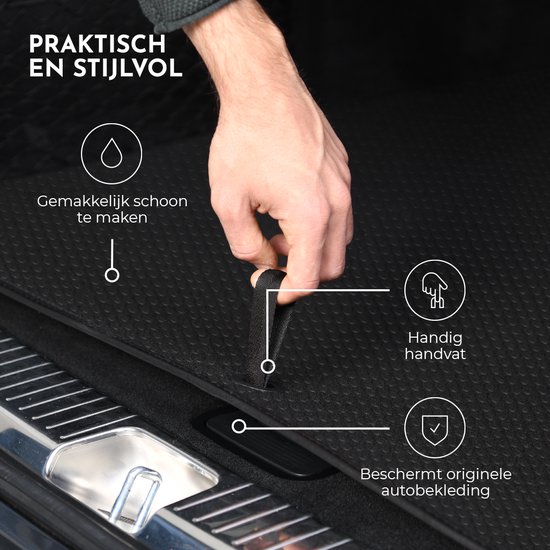 PRAKTISCH EN STIJLVOL

Gemakkelijk schoon te maken

Handig handvat

Beschermt originele autobekleding