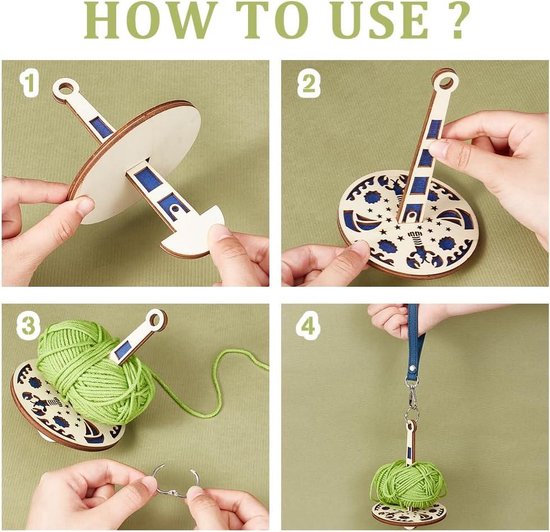 HOW TO USE ?

1

2

3

4