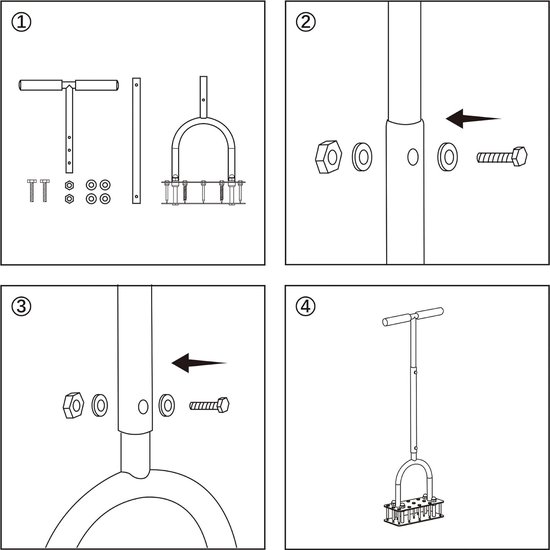 ①

②

③

④