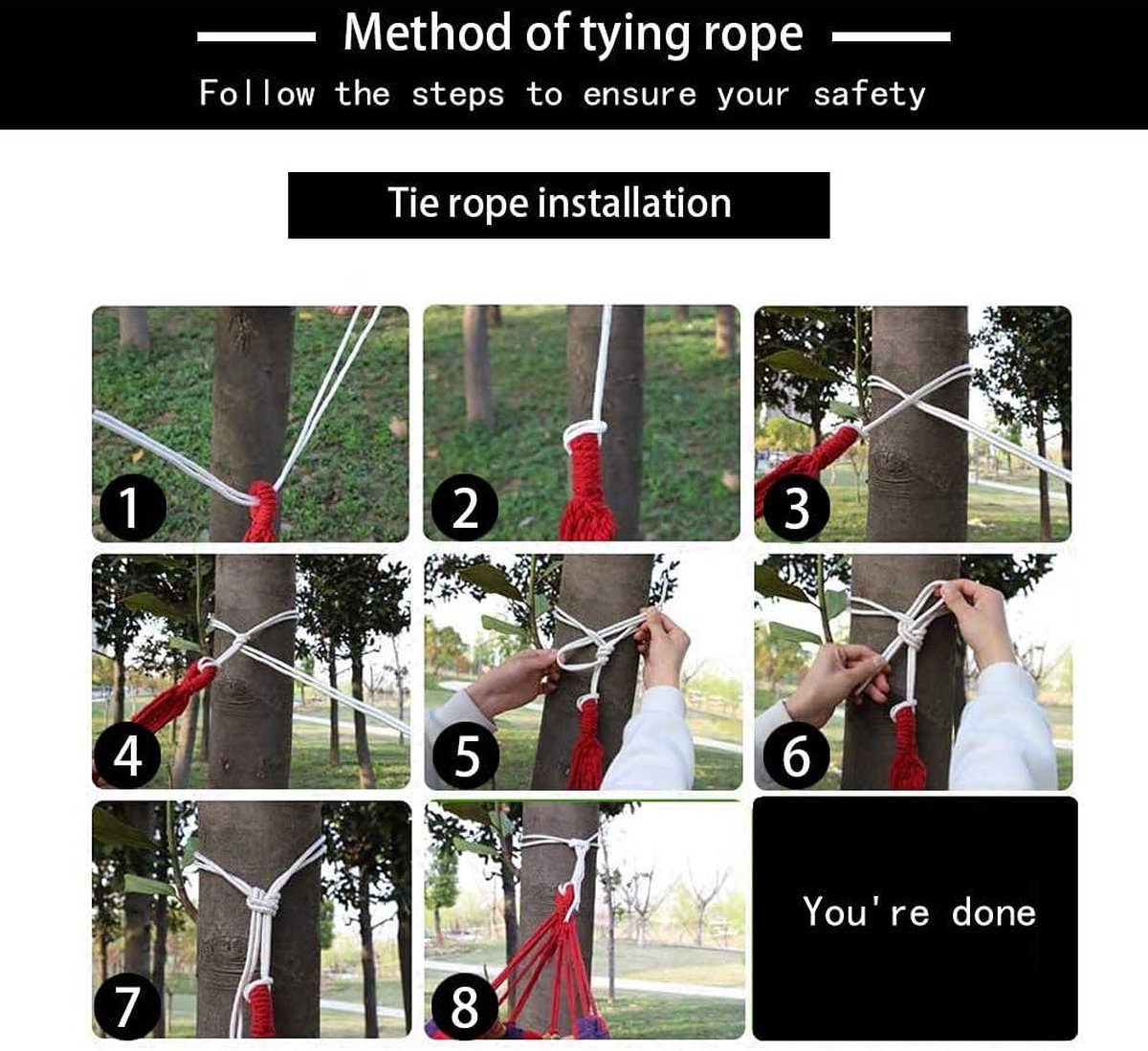 Method of tying rope

Follow the steps to ensure your safety

Tie rope installation

1

2

3

4

5

6

7

8

You're done