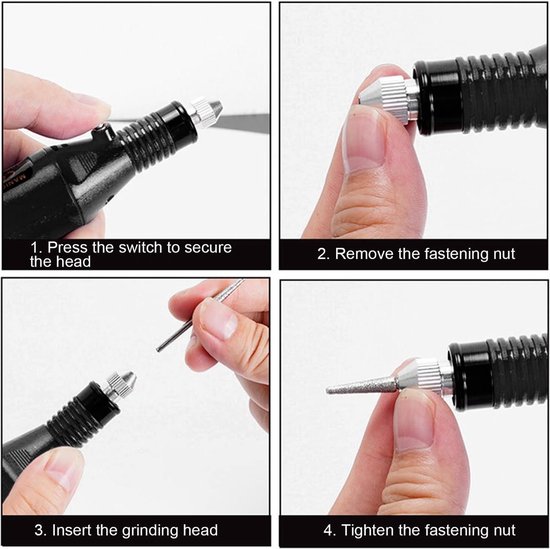 1. Press the switch to secure the head

2. Remove the fastening nut

3. Insert the grinding head

4. Tighten the fastening nut