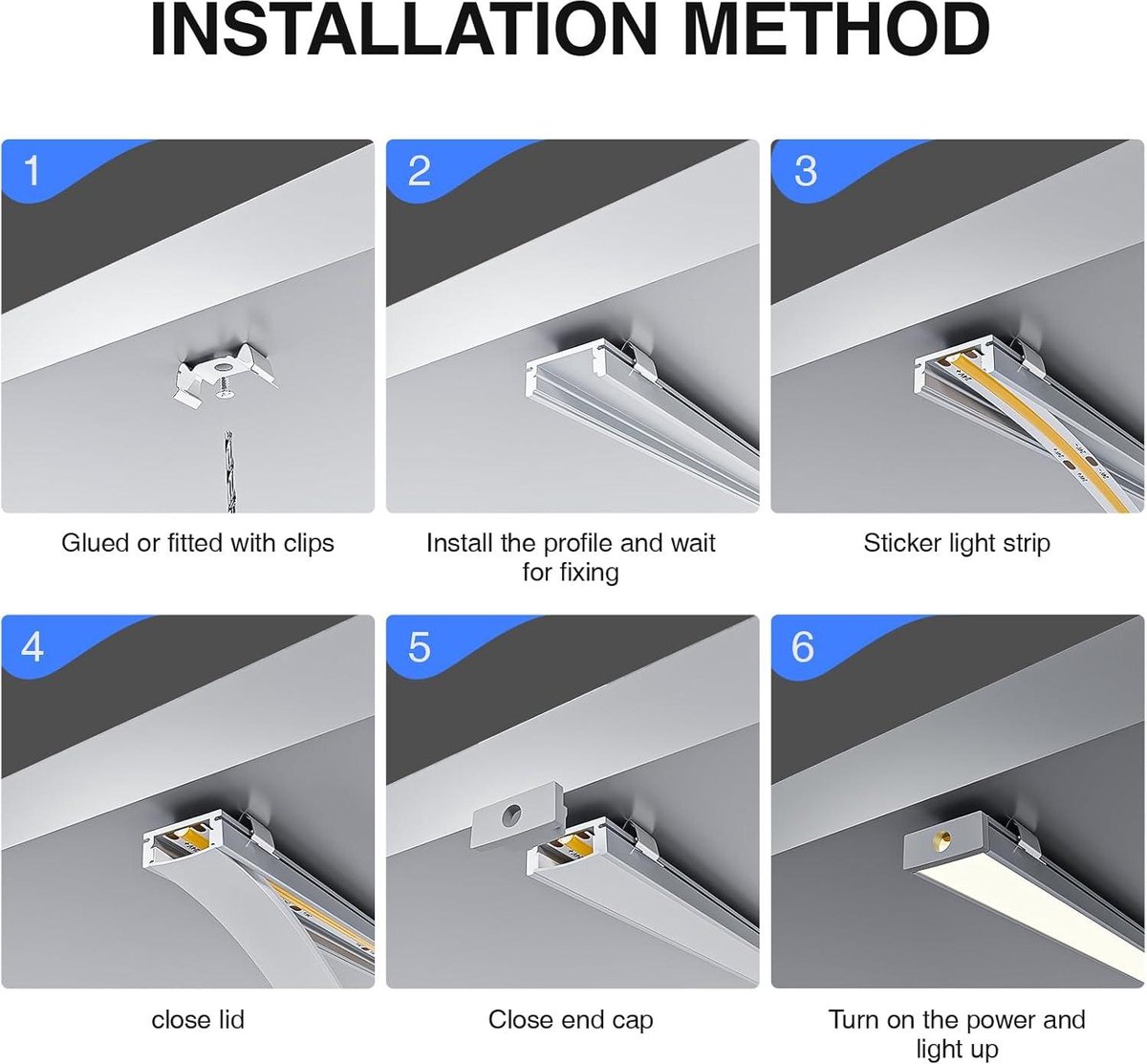 INSTALLATION METHOD

1

Glued or fitted with clips

2

Install the profile and wait for fixing

3

Sticker light strip

4

close lid

5

Close end cap

6

Turn on the power and light up