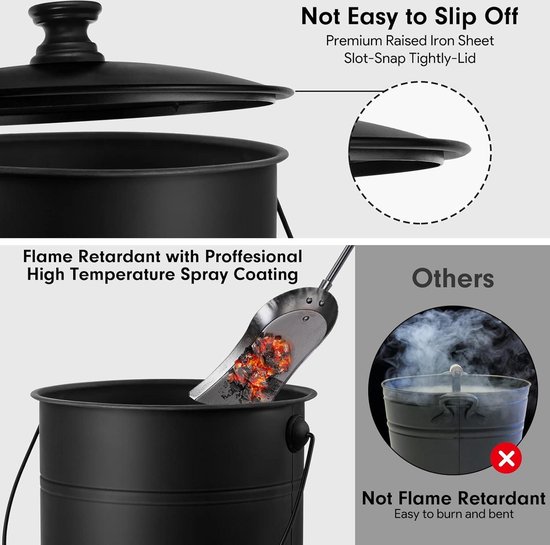 Not Easy to Slip Off
Premium Raised Iron Sheet
Slot-Snap Tightly-Lid

Flame Retardant with Proffesional High Temperature Spray Coating

Others

Not Flame Retardant
Easy to burn and bent