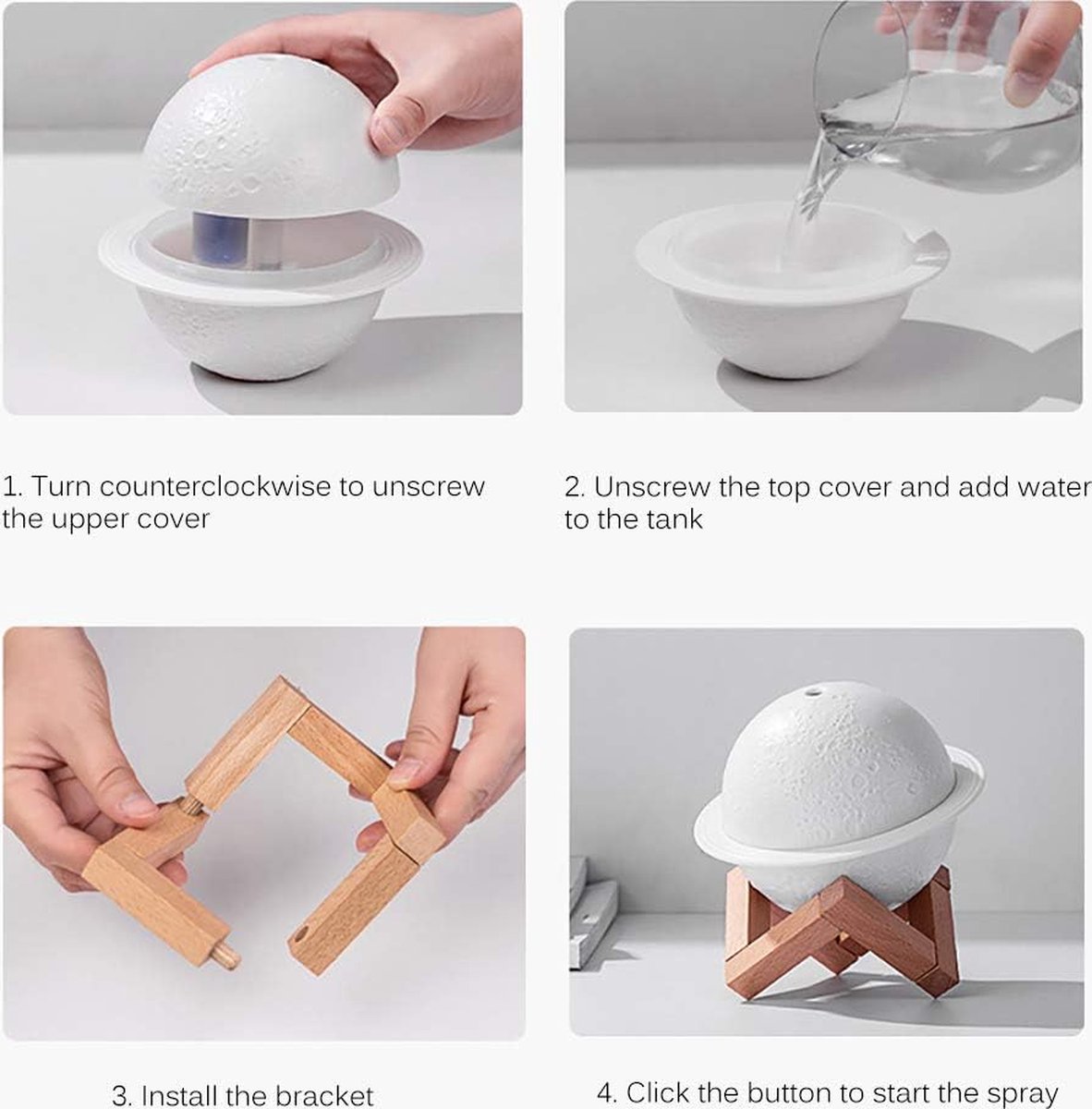 1. Turn counterclockwise to unscrew the upper cover

2. Unscrew the top cover and add water to the tank

3. Install the bracket

4. Click the button to start the spray