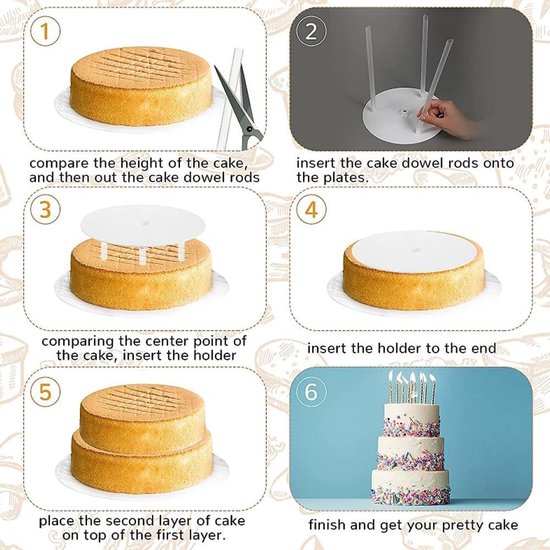 1

compare the height of the cake, and then out the cake dowel rods

2

insert the cake dowel rods onto the plates.

3

comparing the center point of the cake, insert the holder

4

insert the holder to the end

5

place the second layer of cake on top of the first layer.

6

finish and get your pretty cake