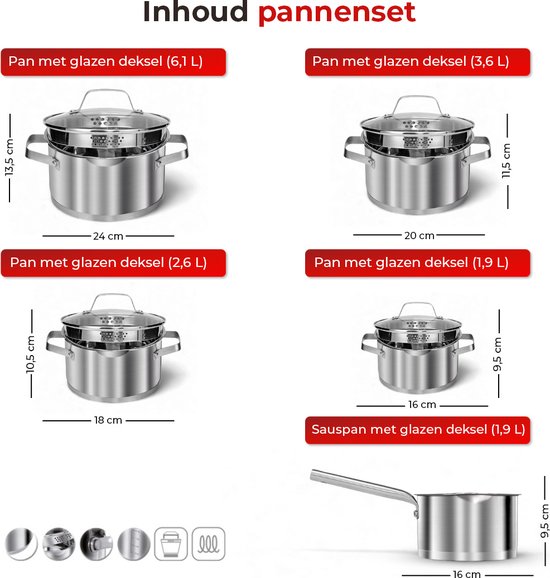 Inhoud pannenset

Pan met glazen deksel (6,1 L)

13,5 cm

24 cm

Pan met glazen deksel (3,6 L)

11,5 cm

20 cm

Pan met glazen deksel (2,6 L)

10,5 cm

18 cm

Pan met glazen deksel (1,9 L)

9,5 cm

16 cm

Sauspan met glazen deksel (1,9 L)

9,5 cm

16 cm