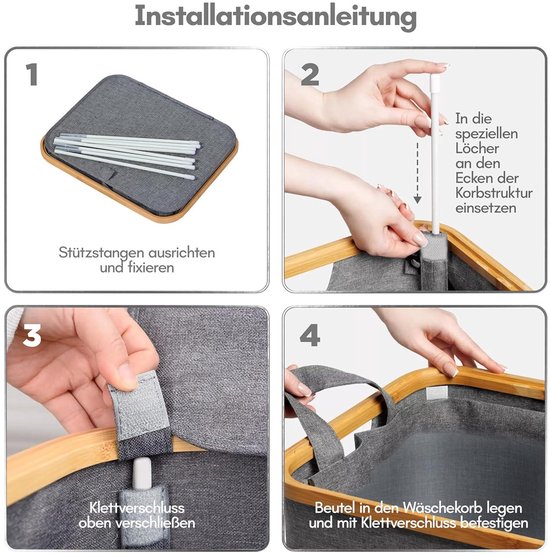 Installationsanleitung

1

Stützstangen ausrichten und fixieren

2

In die speziellen Löcher an den Ecken der Korbstruktur einsetzen

3

Klettverschluss oben verschließen

4

Beutel in den Wäschekorb legen und mit Klettverschluss befestigen