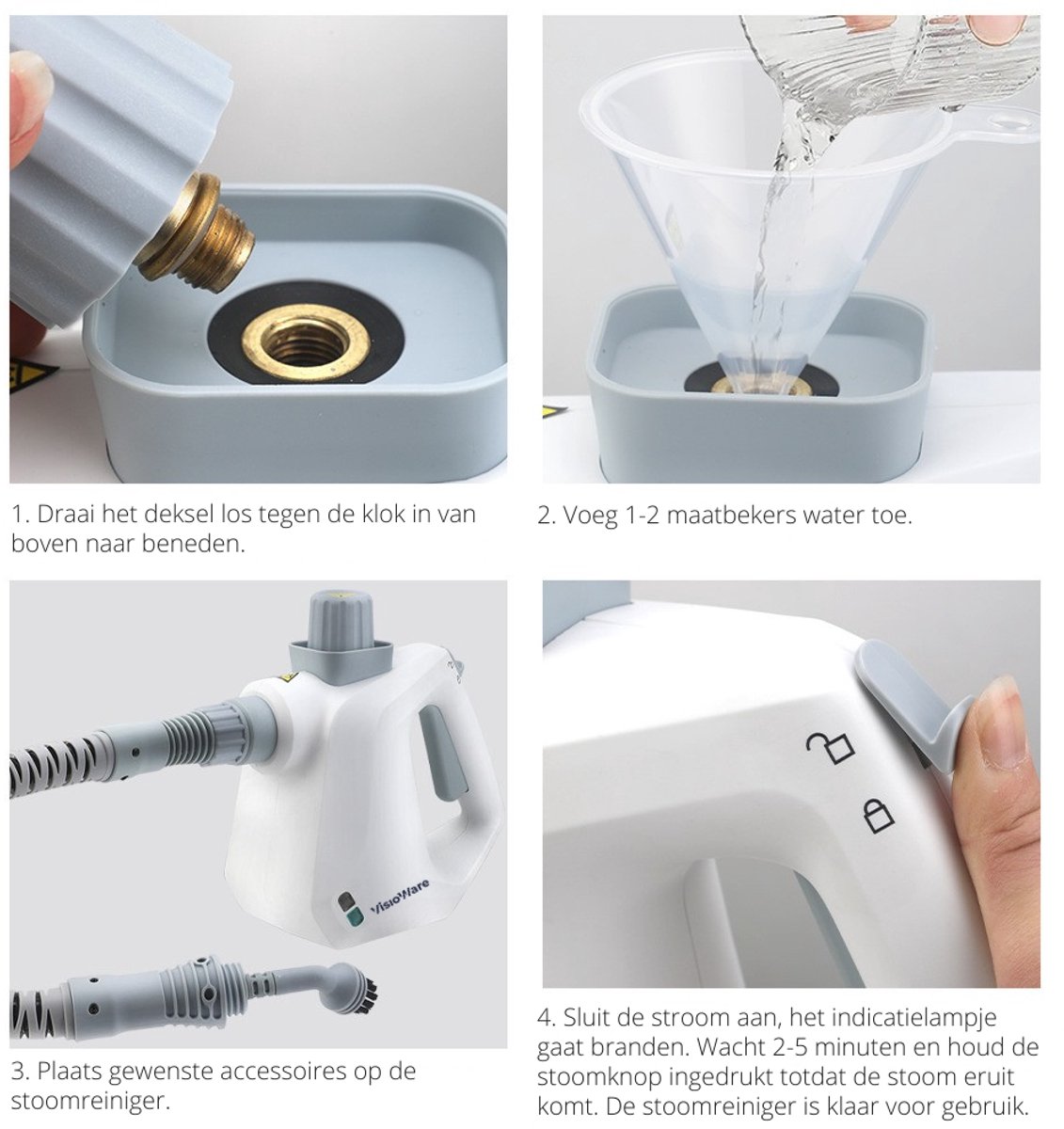 1. Draai het deksel los tegen de klok in van boven naar beneden.

2. Voeg 1-2 maatbekers water toe.

VisioWare

3. Plaats gewenste accessoires op de stoomreiniger.

4. Sluit de stroom aan, het indicatielampje gaat branden. Wacht 2-5 minuten en houd de stoomknop ingedrukt totdat de stoom eruit komt. De stoomreiniger is klaar voor gebruik.