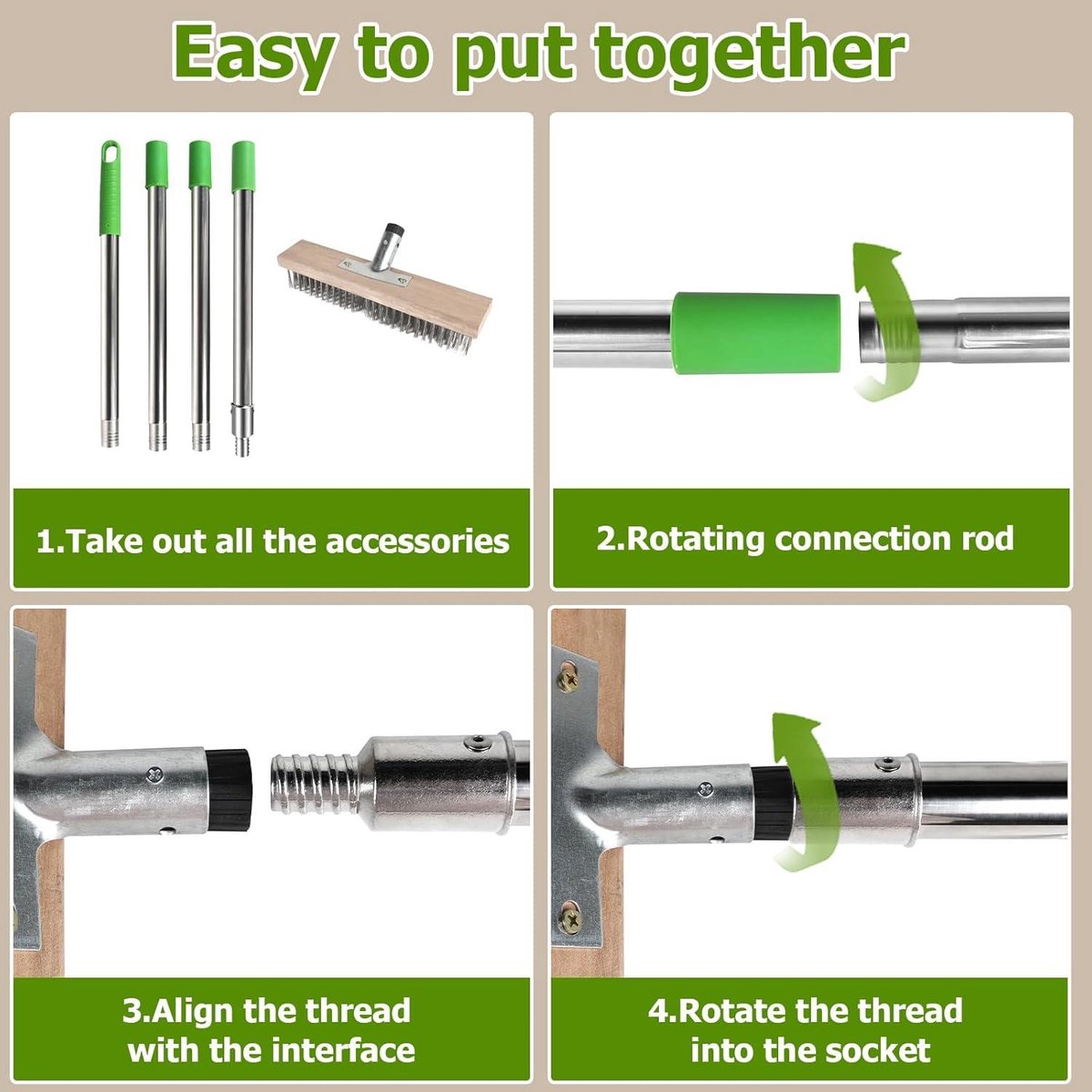 Easy to put together

1.Take out all the accessories

2.Rotating connection rod

3.Align the thread with the interface

4.Rotate the thread into the socket