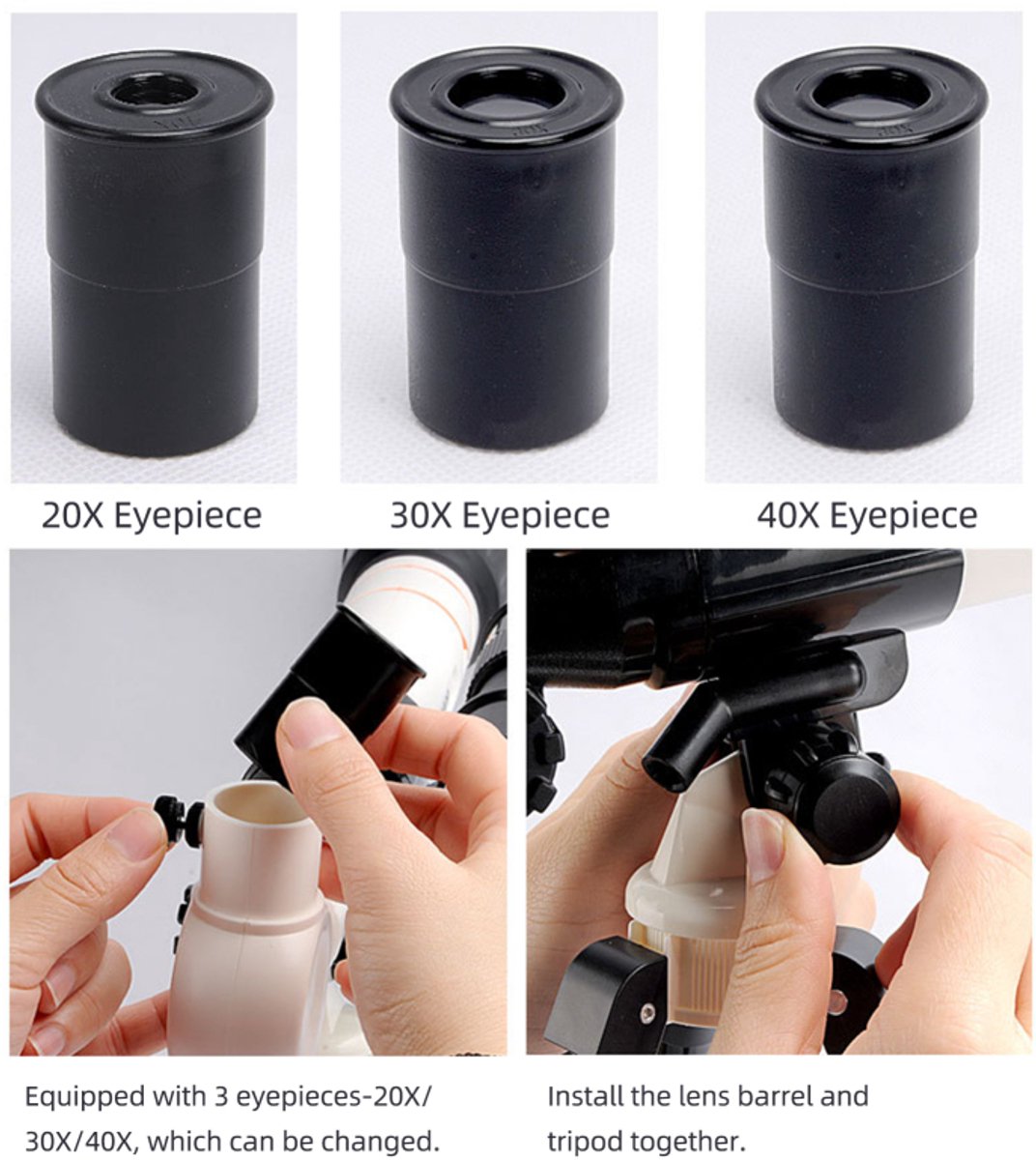 20X Eyepiece

30X Eyepiece

40X Eyepiece

Equipped with 3 eyepieces-20X/30X/40X, which can be changed.

Install the lens barrel and tripod together.