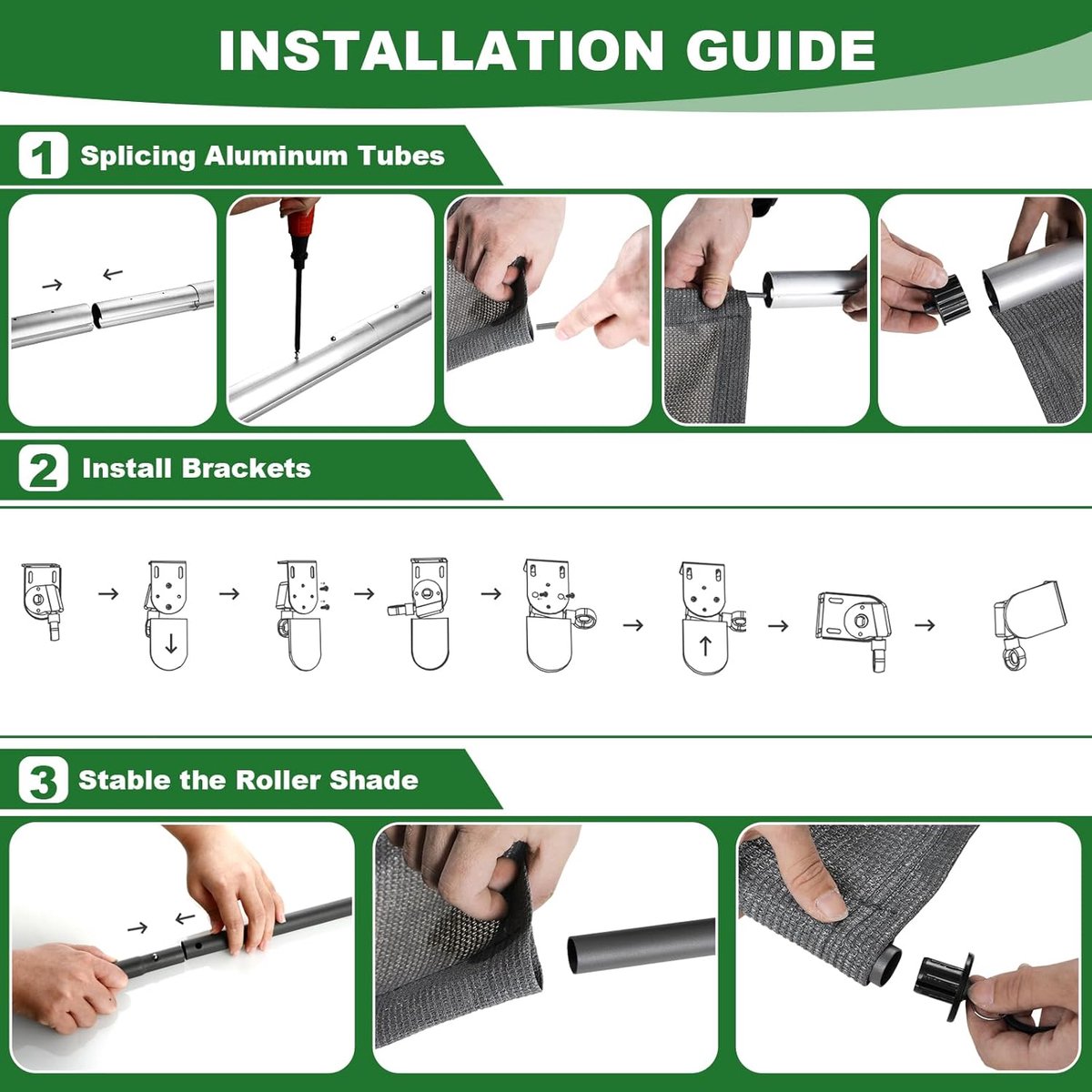 INSTALLATION GUIDE

1 Splicing Aluminum Tubes

2 Install Brackets

3 Stable the Roller Shade