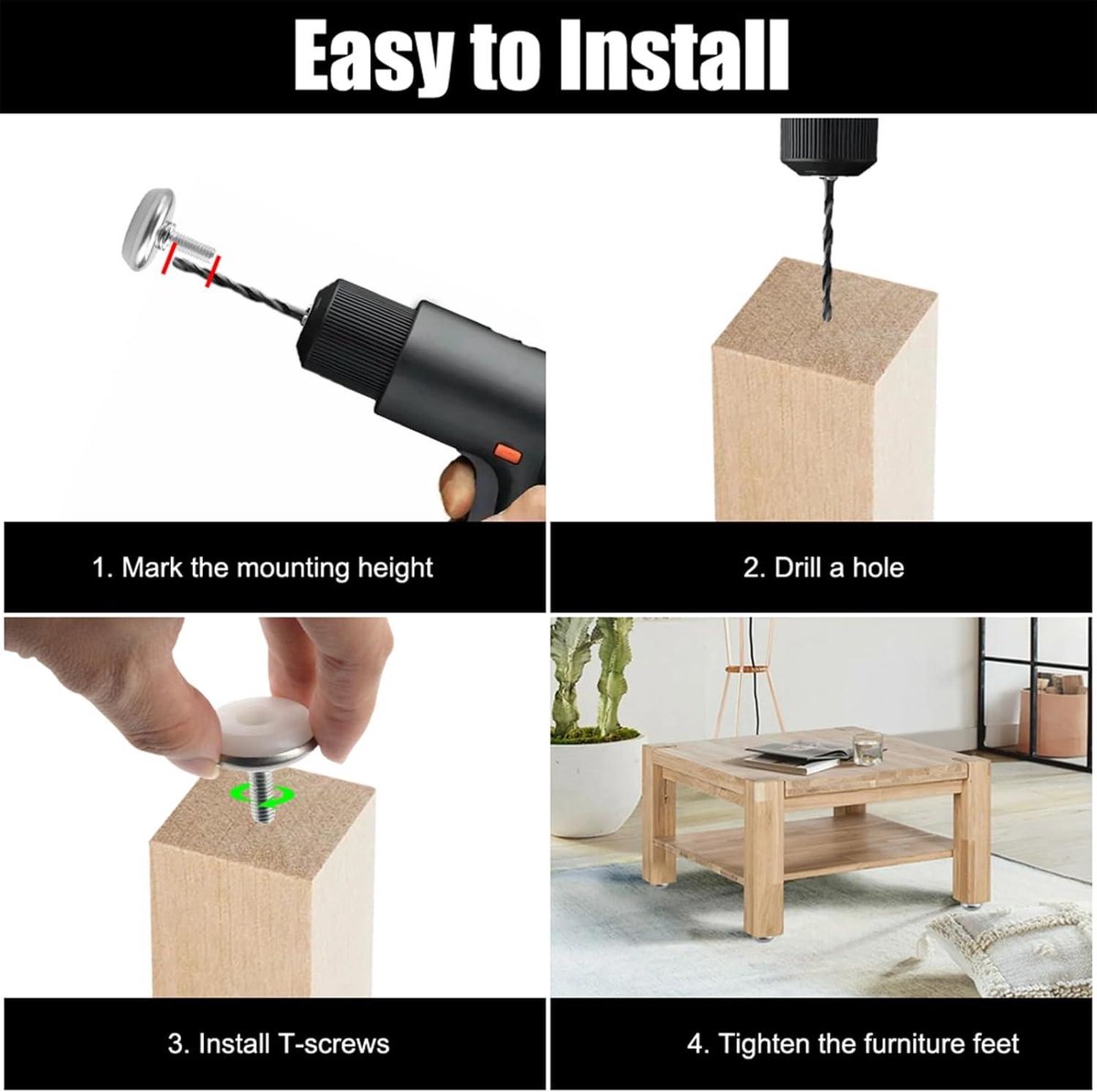 Easy to Install

1. Mark the mounting height

2. Drill a hole

3. Install T-screws

4. Tighten the furniture feet