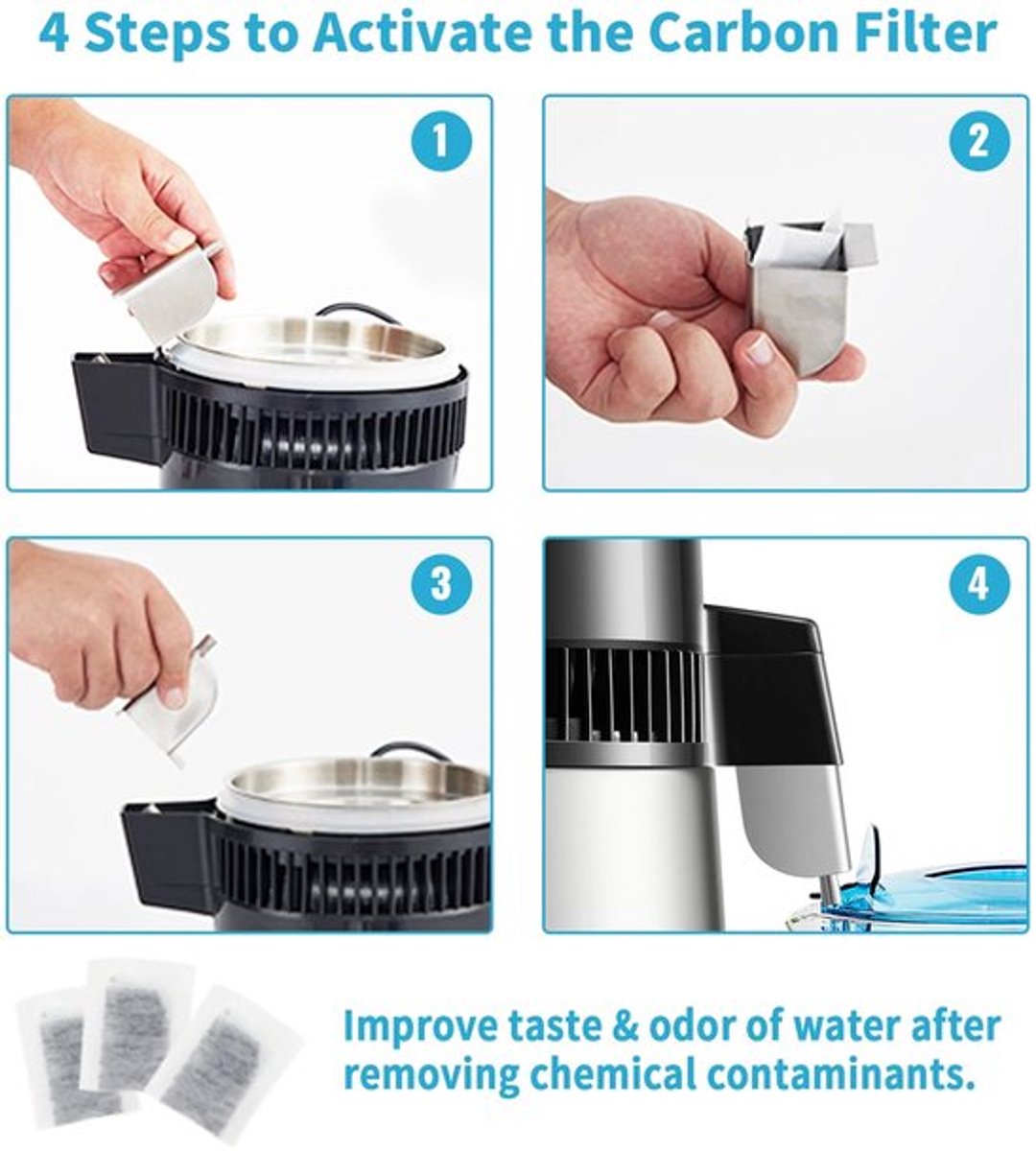 4 Steps to Activate the Carbon Filter

1

2

3

4

Improve taste & odor of water after removing chemical contaminants.