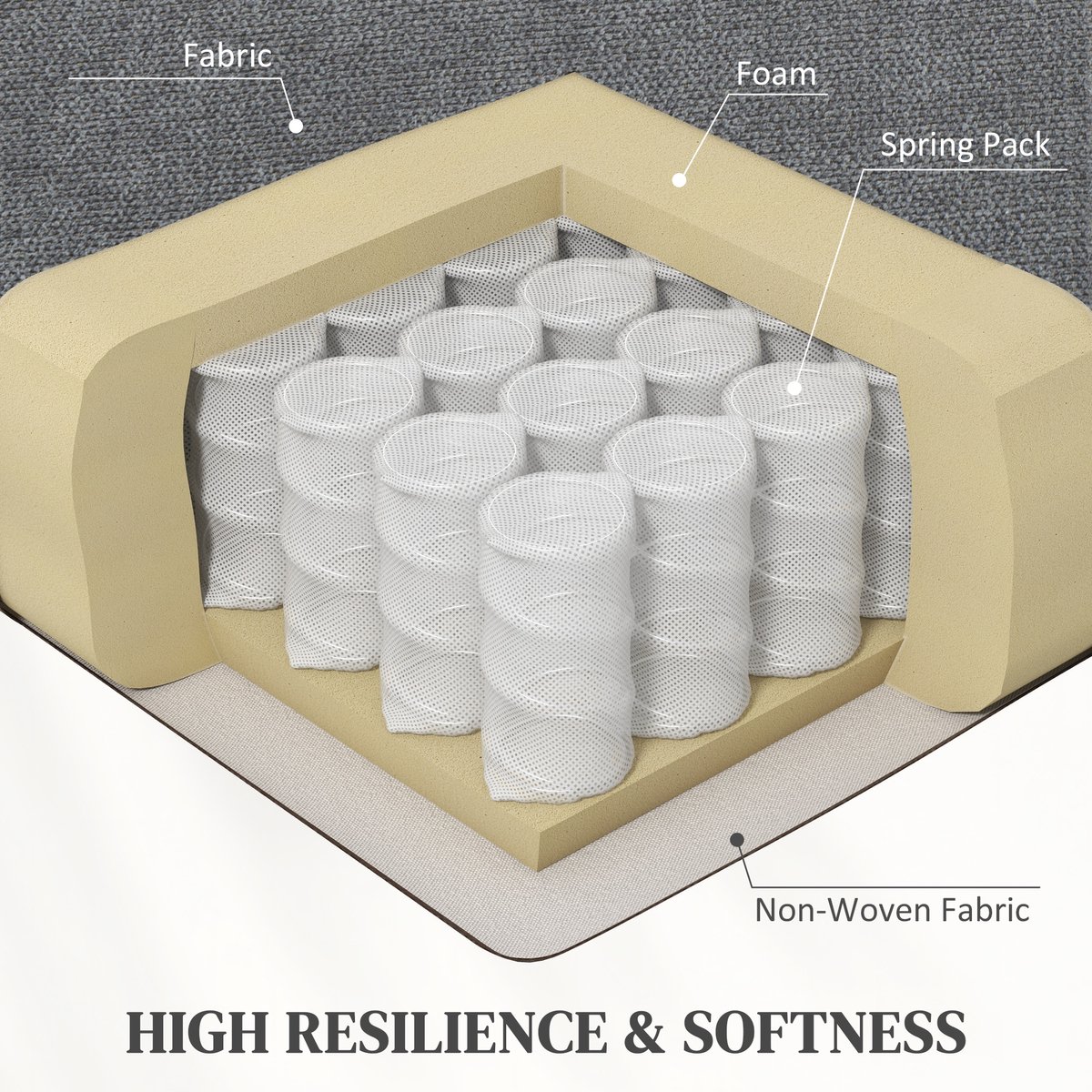 Fabric

Foam

Spring Pack

Non-Woven Fabric

HIGH RESILIENCE & SOFTNESS