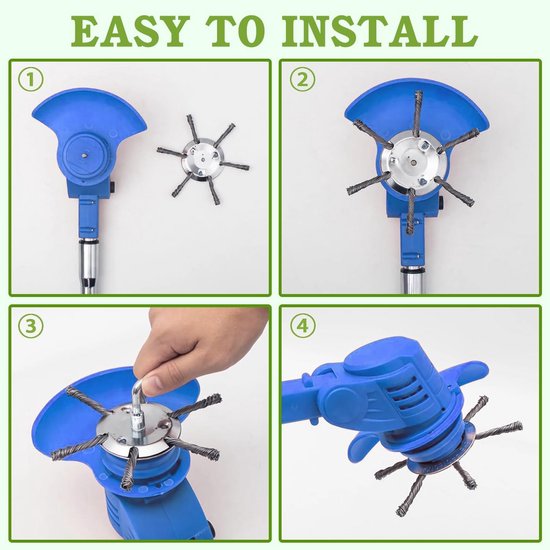 EASY TO INSTALL

①

②

③

④