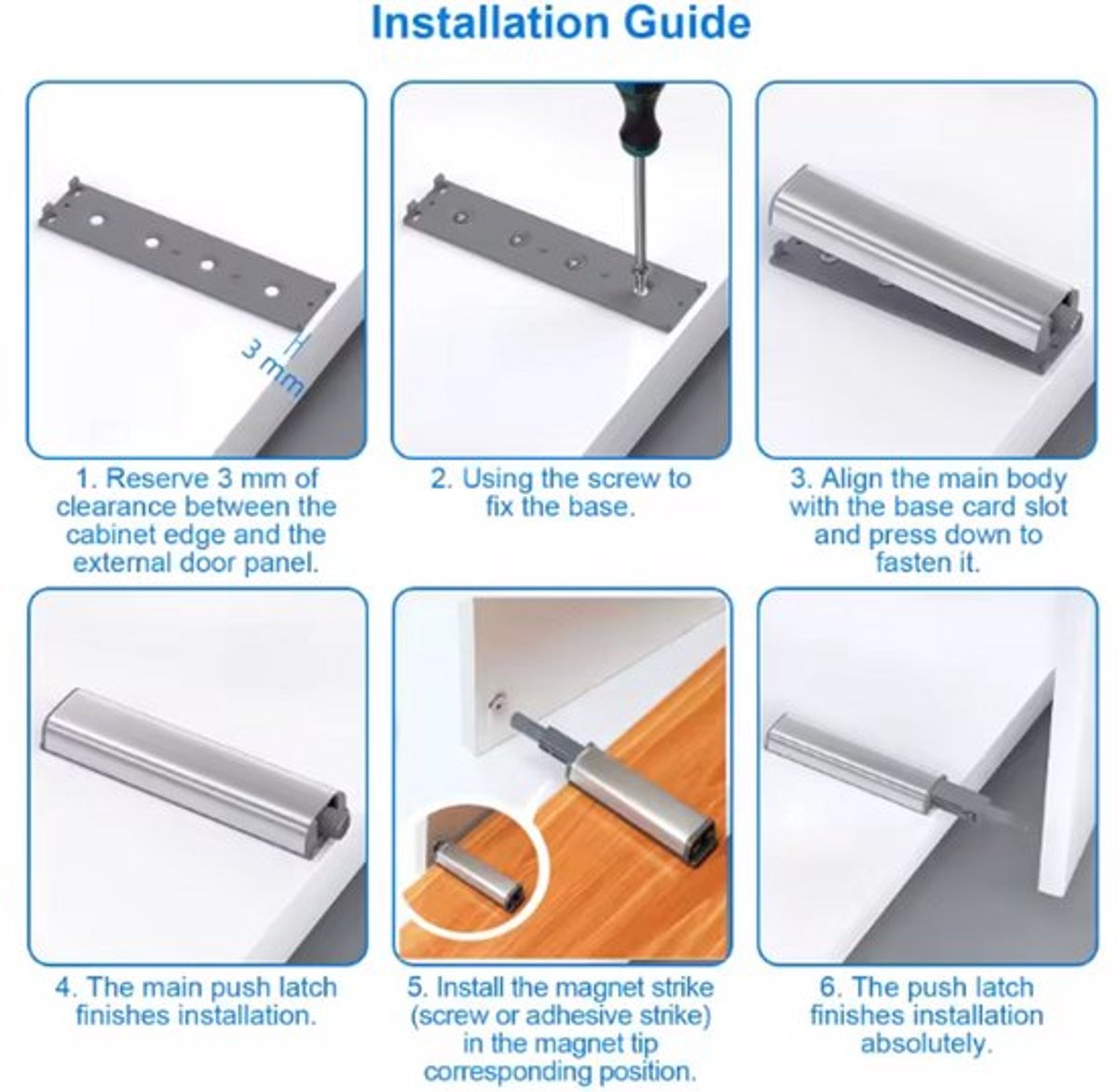 Installation Guide

3 mm

1. Reserve 3 mm of clearance between the cabinet edge and the external door panel.

2. Using the screw to fix the base.

3. Align the main body with the base card slot and press down to fasten it.

4. The main push latch finishes installation.

5. Install the magnet strike (screw or adhesive strike) in the magnet tip corresponding position.

6. The push latch finishes installation absolutely.