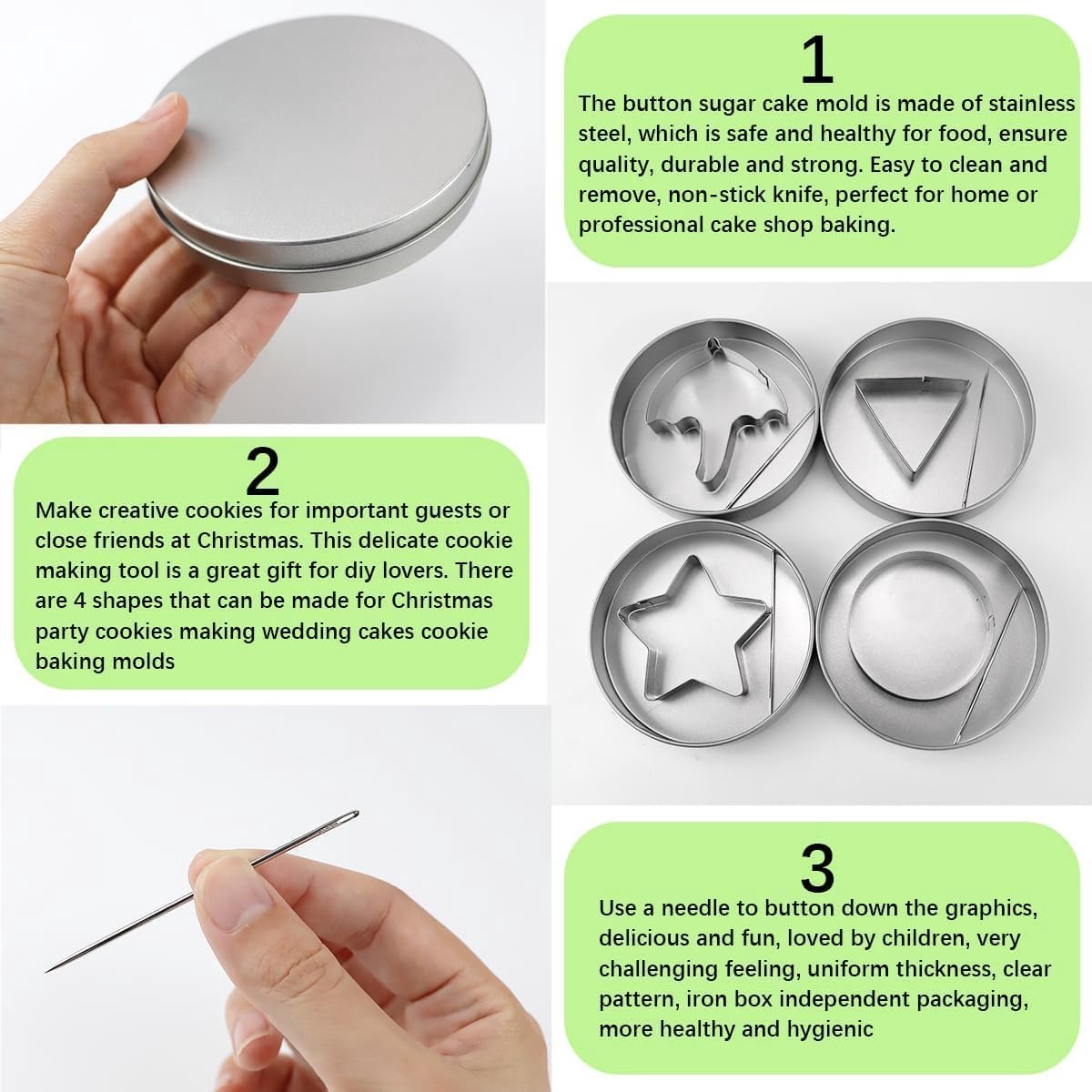 1

The button sugar cake mold is made of stainless steel, which is safe and healthy for food, ensure quality, durable and strong. Easy to clean and remove, non-stick knife, perfect for home or professional cake shop baking.

2

Make creative cookies for important guests or close friends at Christmas. This delicate cookie making tool is a great gift for diy lovers. There are 4 shapes that can be made for Christmas party cookies making wedding cakes cookie baking molds

3

Use a needle to button down the graphics, delicious and fun, loved by children, very challenging feeling, uniform thickness, clear pattern, iron box independent packaging, more healthy and hygienic