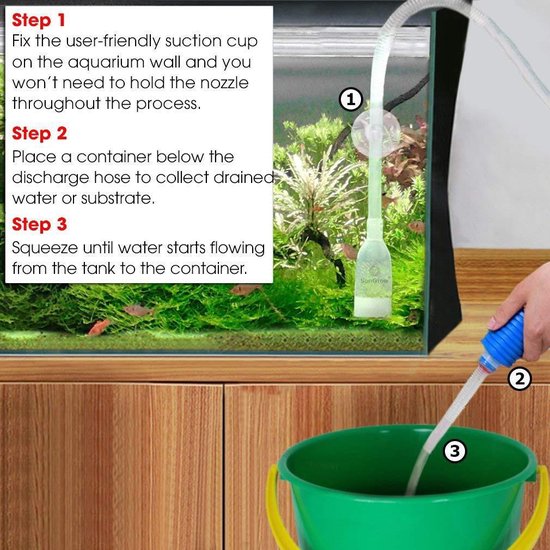 Step 1
Fix the user-friendly suction cup on the aquarium wall and you won't need to hold the nozzle throughout the process.

Step 2
Place a container below the discharge hose to collect drained water or substrate.

Step 3
Squeeze until water starts flowing from the tank to the container.

1

SunGrow

2

3