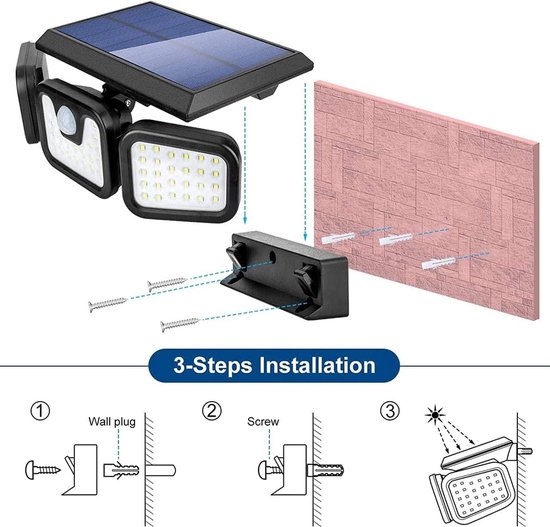 3-Steps Installation

①

Wall plug

②

Screw

③