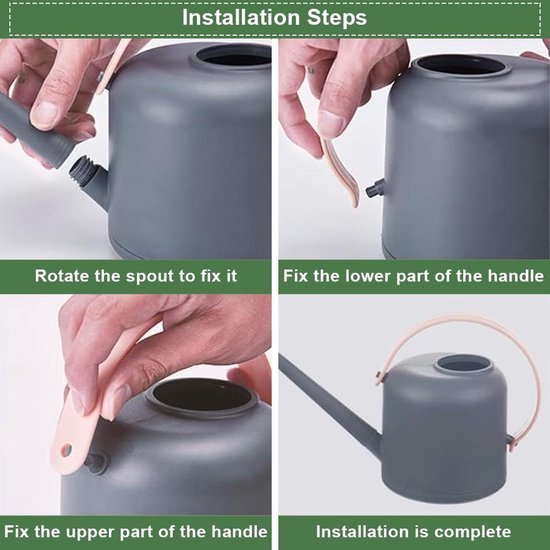 Installation Steps

Rotate the spout to fix it

Fix the lower part of the handle

Fix the upper part of the handle

Installation is complete