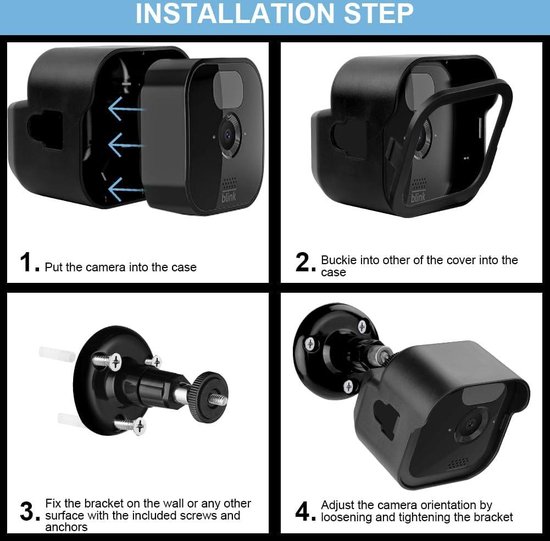 INSTALLATION STEP

blink

1. Put the camera into the case

blink

2. Buckie into other of the cover into the case

3. Fix the bracket on the wall or any other surface with the included screws and anchors

4. Adjust the camera orientation by loosening and tightening the bracket