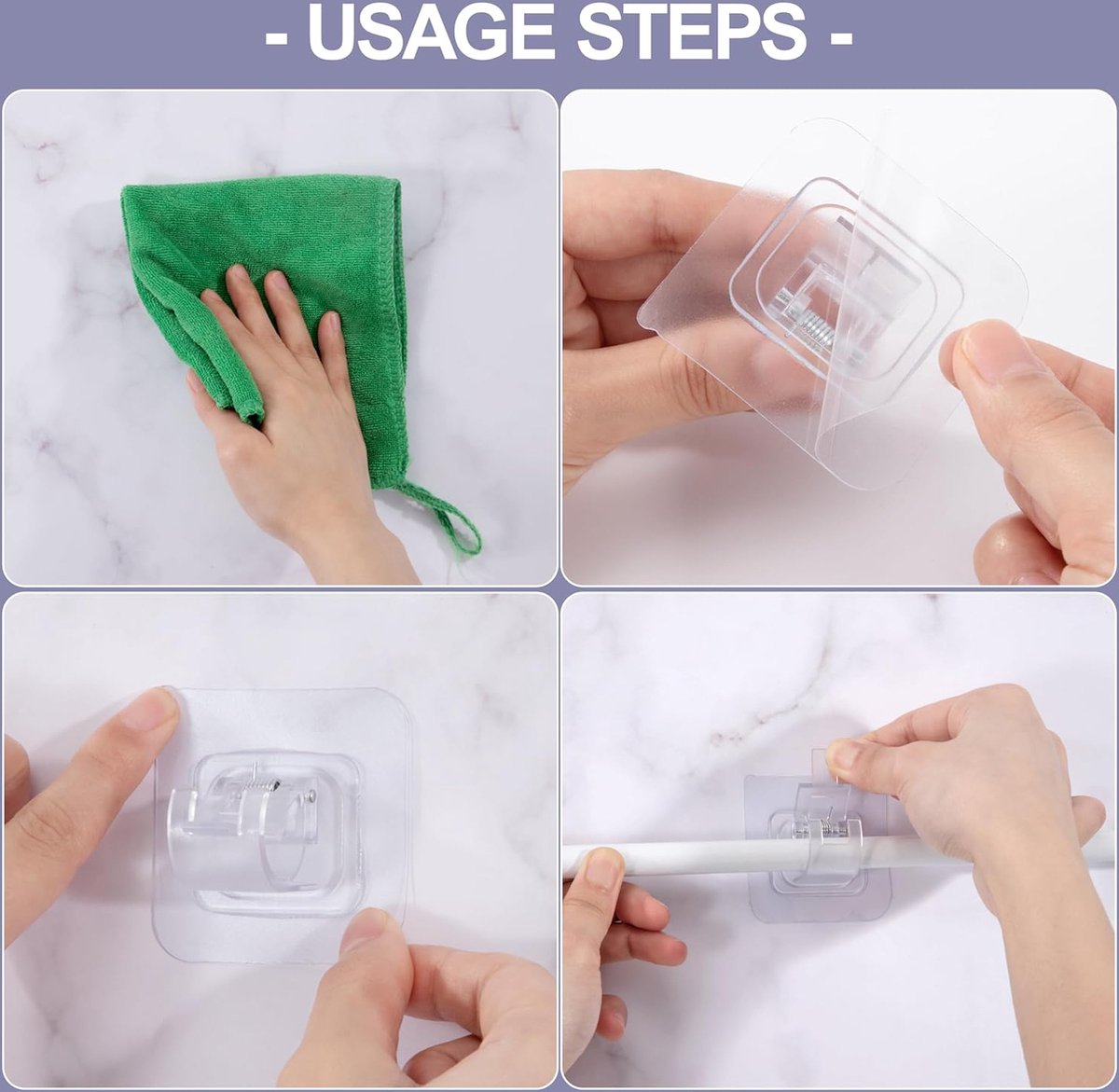 - USAGE STEPS -