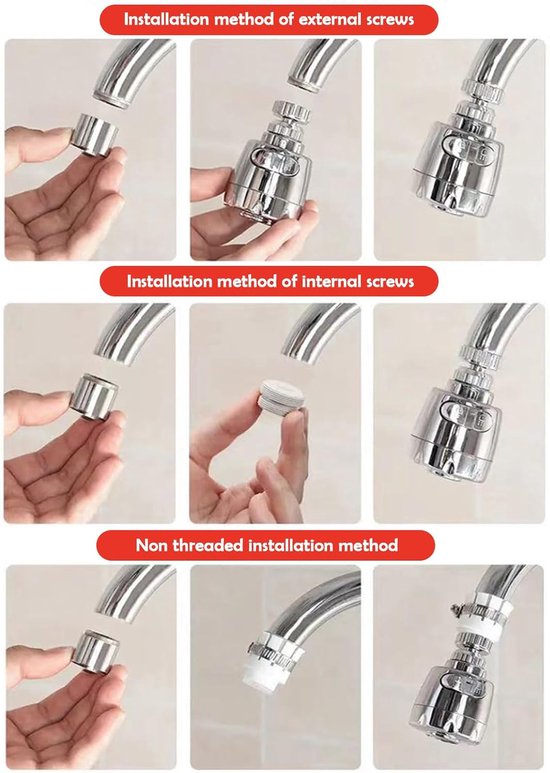 Installation method of external screws

Installation method of internal screws

Non threaded installation method