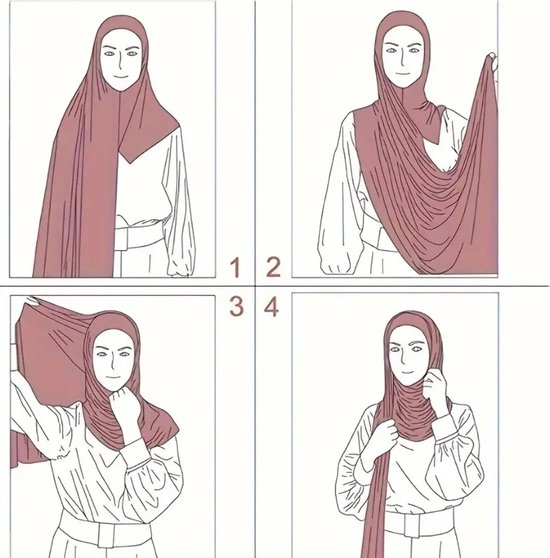 1 2
3 4