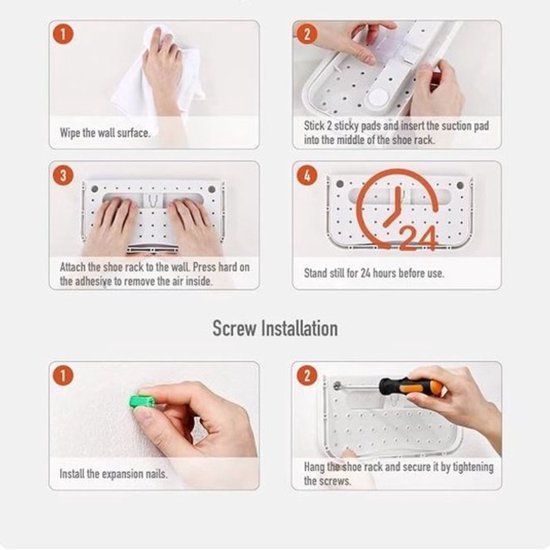 1
Wipe the wall surface.

2
Stick 2 sticky pads and insert the suction pad into the middle of the shoe rack.

3
Attach the shoe rack to the wall. Press hard on the adhesive to remove the air inside.

4
24
Stand still for 24 hours before use.

Screw Installation

1
Install the expansion nails.

2
Hang the shoe rack and secure it by tightening the screws.