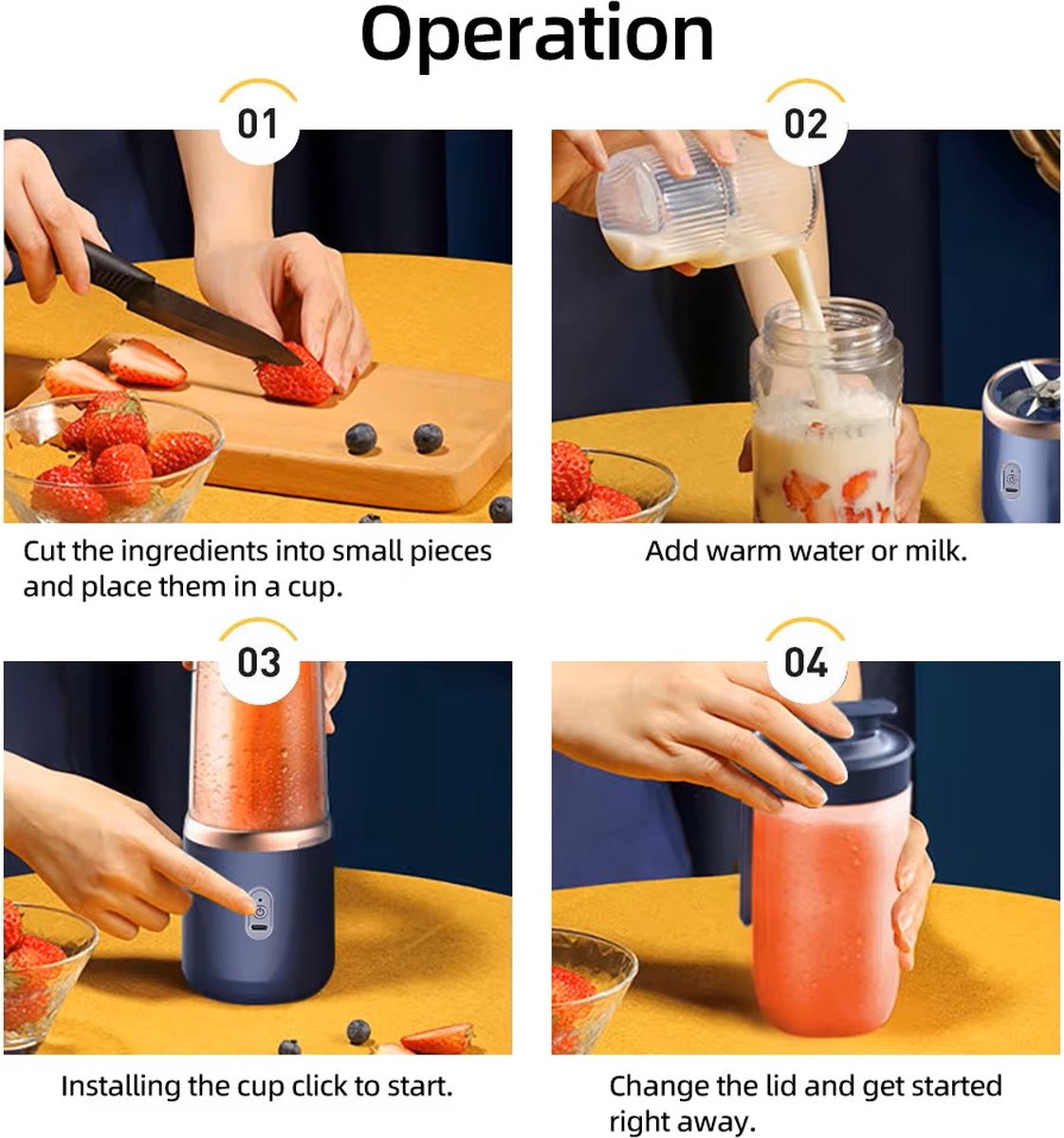 Operation

01

Cut the ingredients into small pieces and place them in a cup.

02

Add warm water or milk.

03

Installing the cup click to start.

04

Change the lid and get started right away.