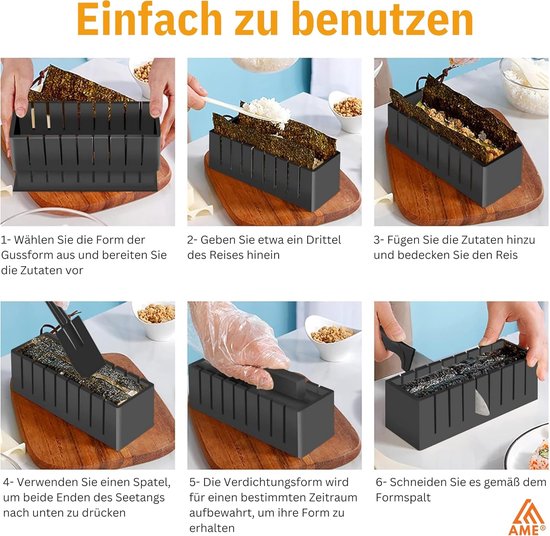 Einfach zu benutzen

1- Wählen Sie die Form der Gussform aus und bereiten Sie die Zutaten vor

2- Geben Sie etwa ein Drittel des Reises hinein

3- Fügen Sie die Zutaten hinzu und bedecken Sie den Reis

4- Verwenden Sie einen Spatel, um beide Enden des Seetangs nach unten zu drücken

5- Die Verdichtungsform wird für einen bestimmten Zeitraum aufbewahrt, um ihre Form zu erhalten

6- Schneiden Sie es gemäß dem Formspalt

AME®