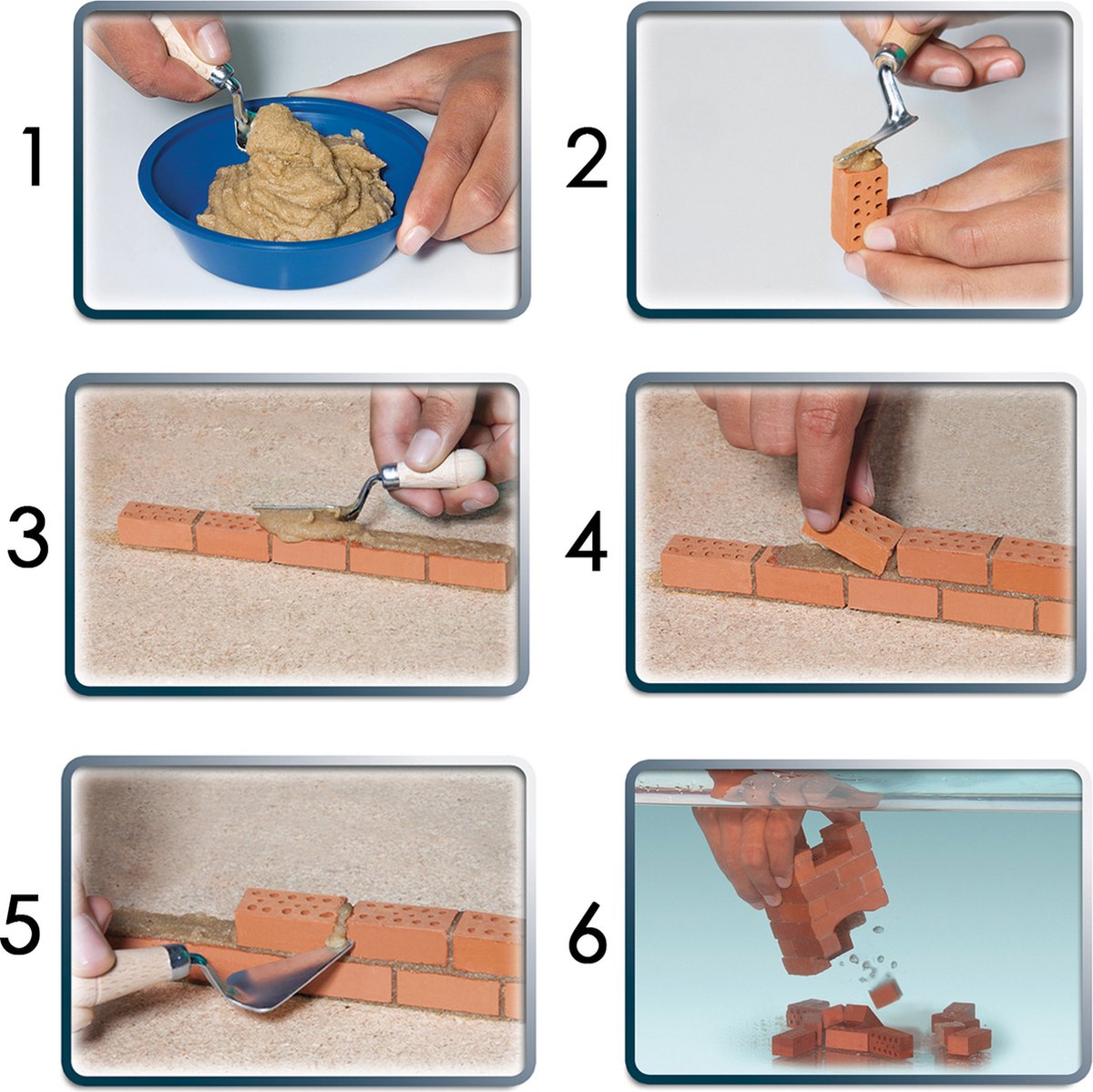 1

2

3

4

5

6