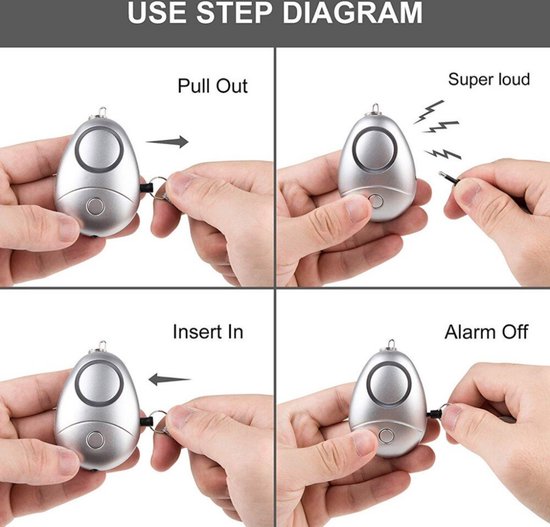 USE STEP DIAGRAM

Pull Out

Super loud

Insert In

Alarm Off