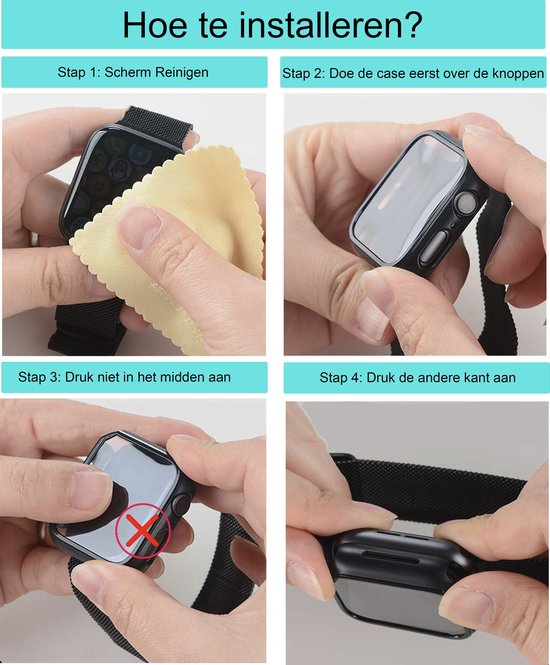 Hoe te installeren?

Stap 1: Scherm Reinigen

Stap 2: Doe de case eerst over de knoppen

Stap 3: Druk niet in het midden aan

Stap 4: Druk de andere kant aan