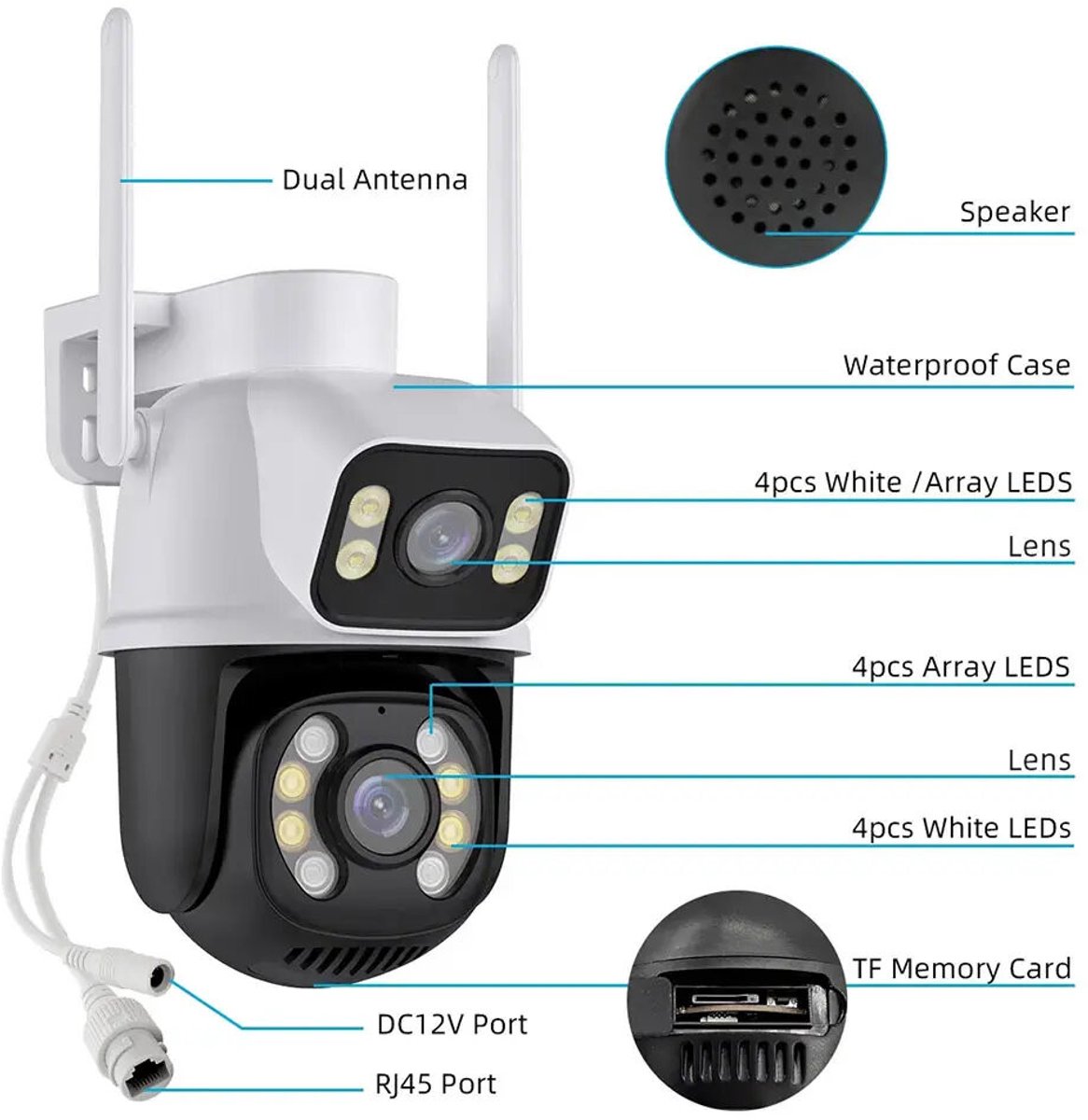 Dual Antenna

Speaker

Waterproof Case

4pcs White /Array LEDS

Lens

4pcs Array LEDS

Lens

4pcs White LEDs

TF Memory Card

DC12V Port

RJ45 Port