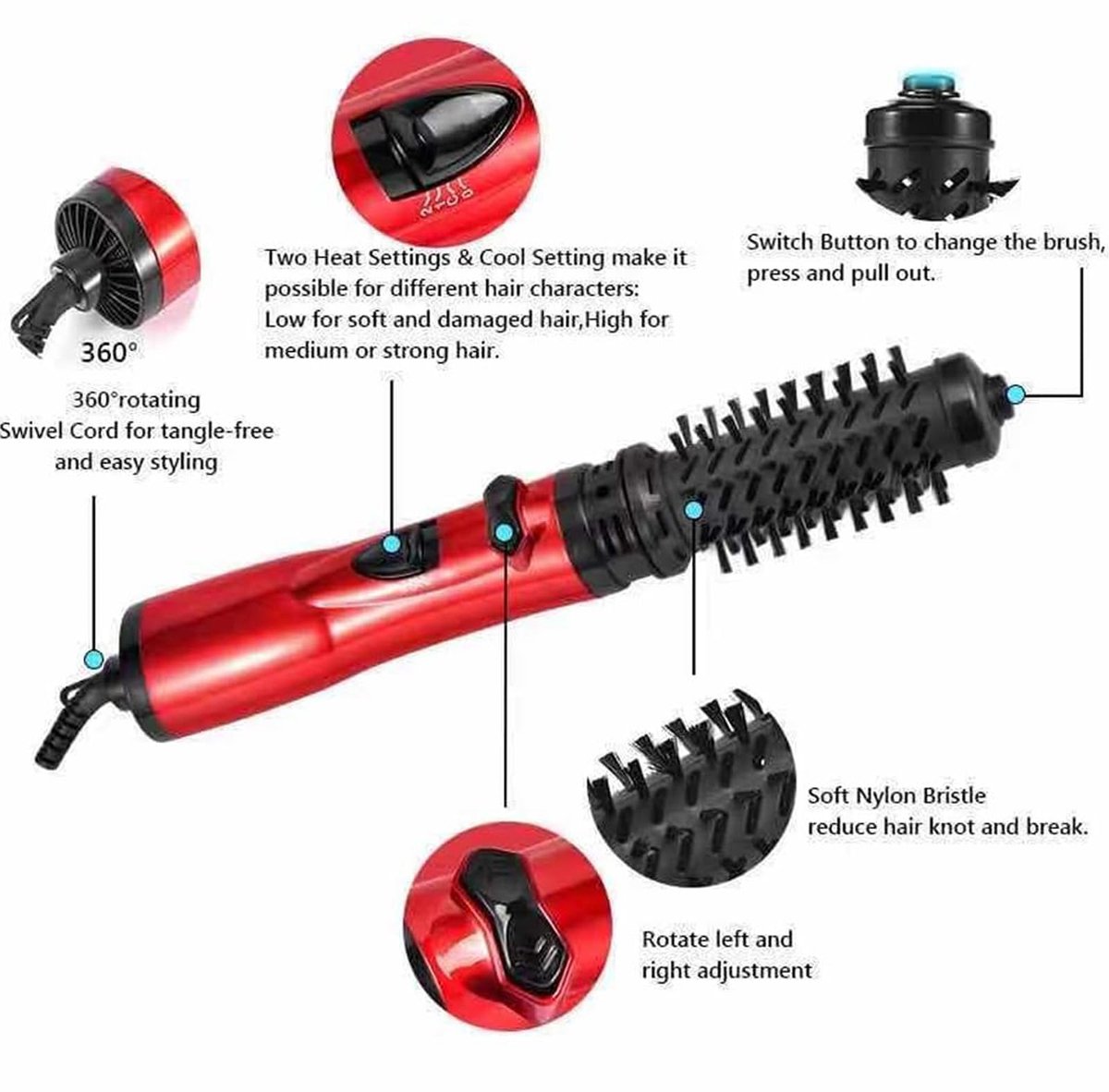 360°

360°rotating Swivel Cord for tangle-free and easy styling

Two Heat Settings & Cool Setting make it possible for different hair characters: Low for soft and damaged hair,High for medium or strong hair.

Switch Button to change the brush, press and pull out.

Soft Nylon Bristle reduce hair knot and break.

Rotate left and right adjustment