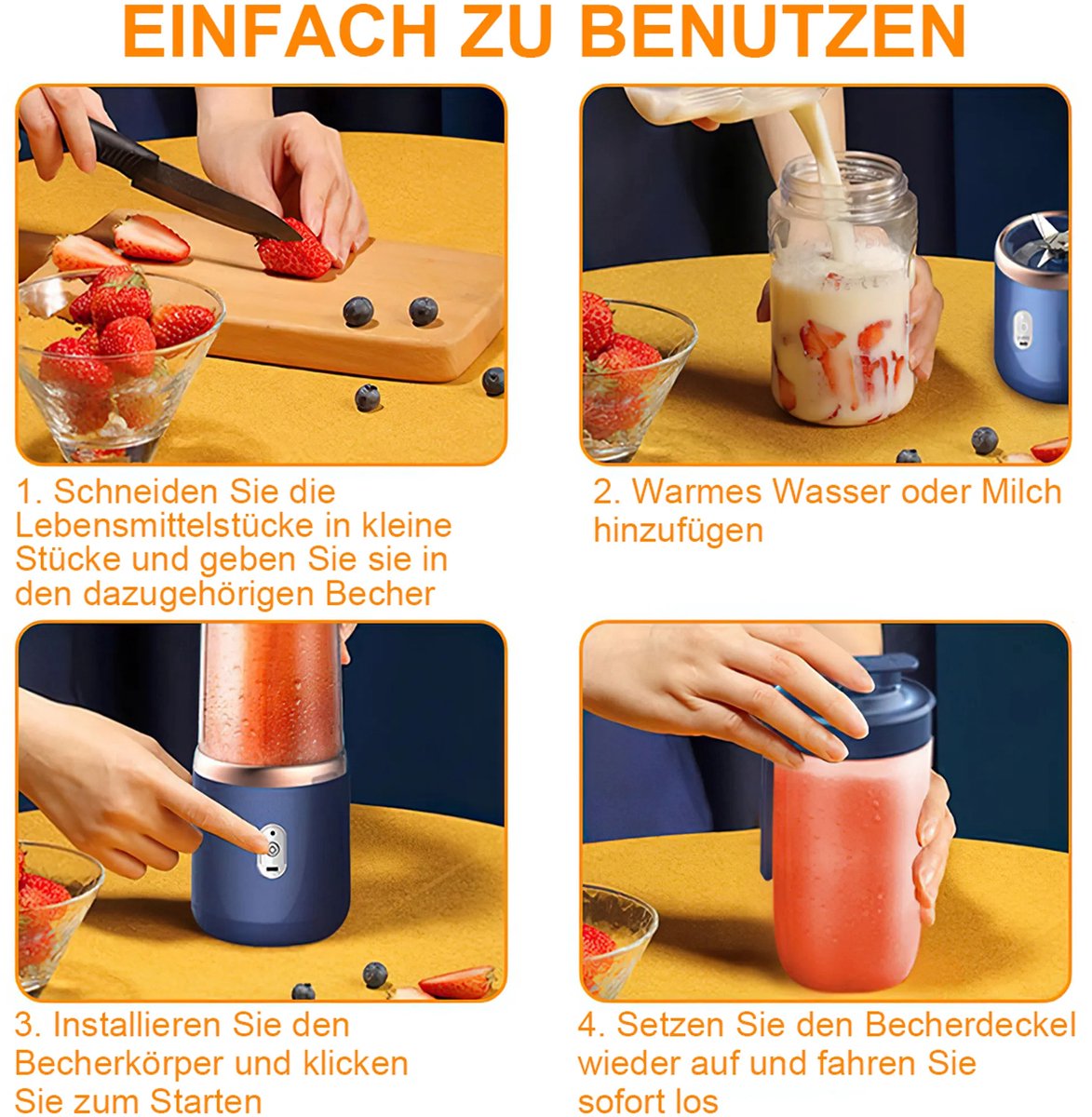 EINFACH ZU BENUTZEN

1. Schneiden Sie die Lebensmittelstücke in kleine Stücke und geben Sie sie in den dazugehörigen Becher

2. Warmes Wasser oder Milch hinzufügen

3. Installieren Sie den Becherkörper und klicken Sie zum Starten

4. Setzen Sie den Becherdeckel wieder auf und fahren Sie sofort los