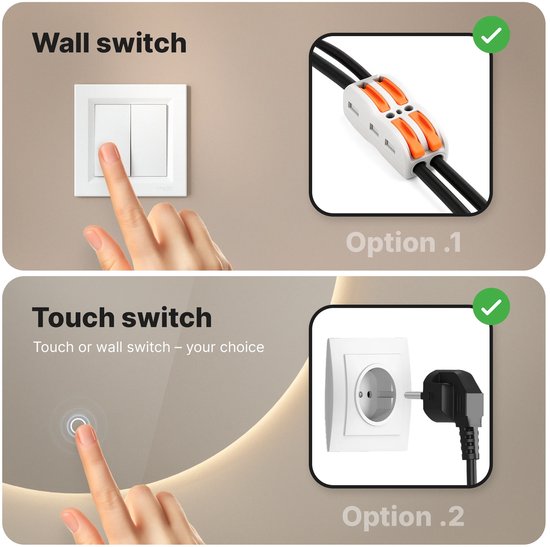 Wall switch

Option .1

Touch switch

Touch or wall switch – your choice

Option .2