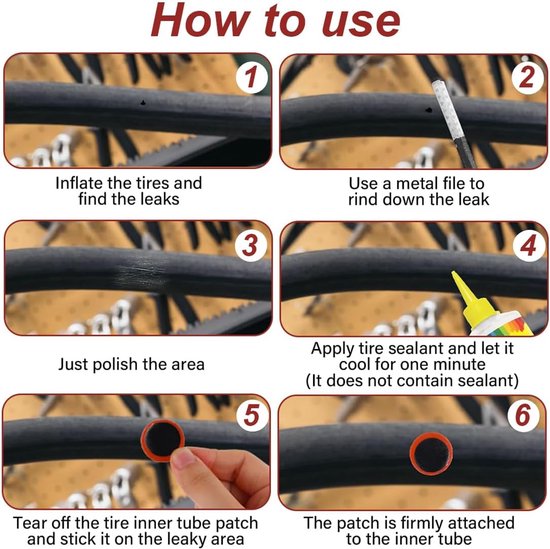 How to use

1

Inflate the tires and find the leaks

2

Use a metal file to rind down the leak

3

Just polish the area

4

Apply tire sealant and let it cool for one minute (It does not contain sealant)

5

Tear off the tire inner tube patch and stick it on the leaky area

6

The patch is firmly attached to the inner tube