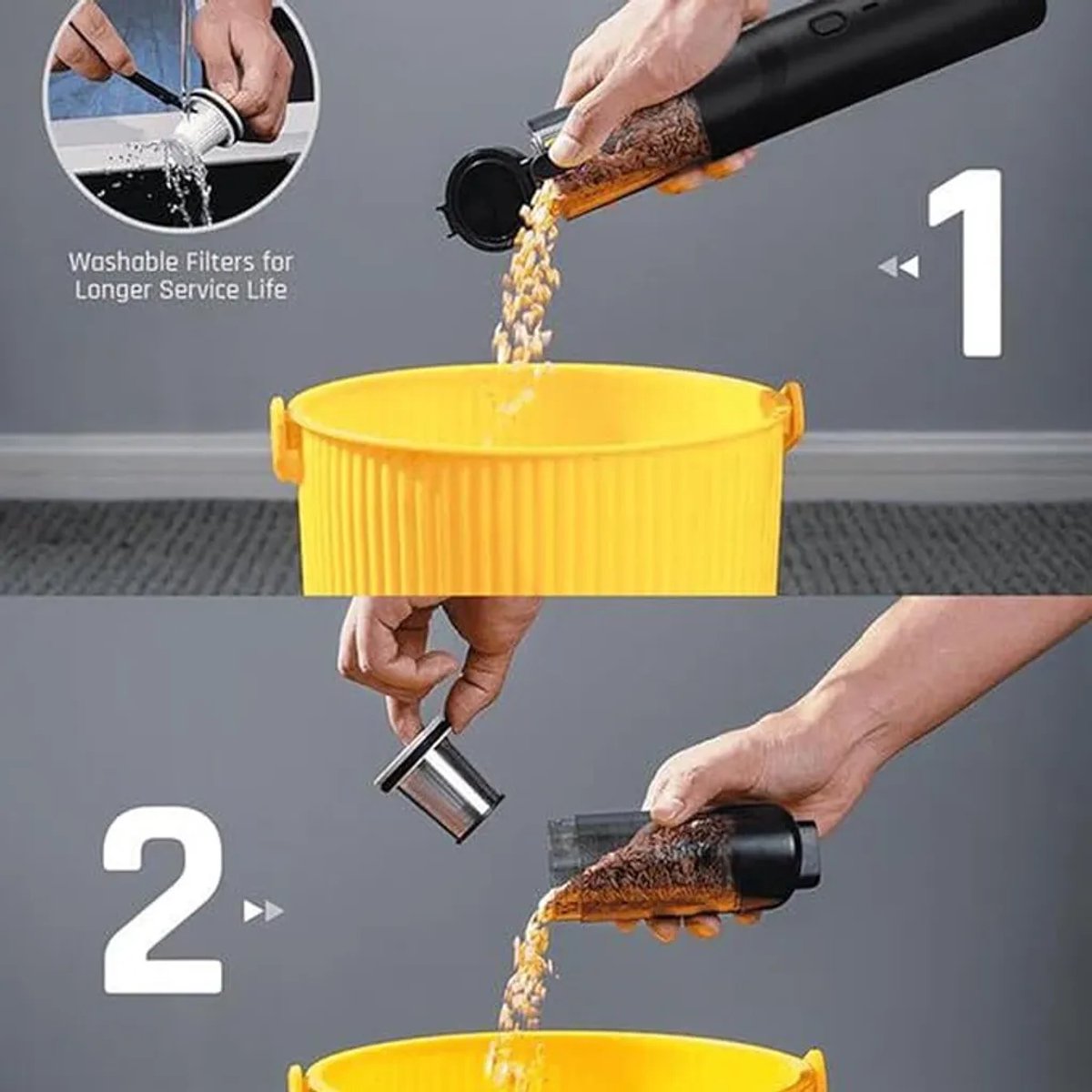 Washable Filters for Longer Service Life

1

2