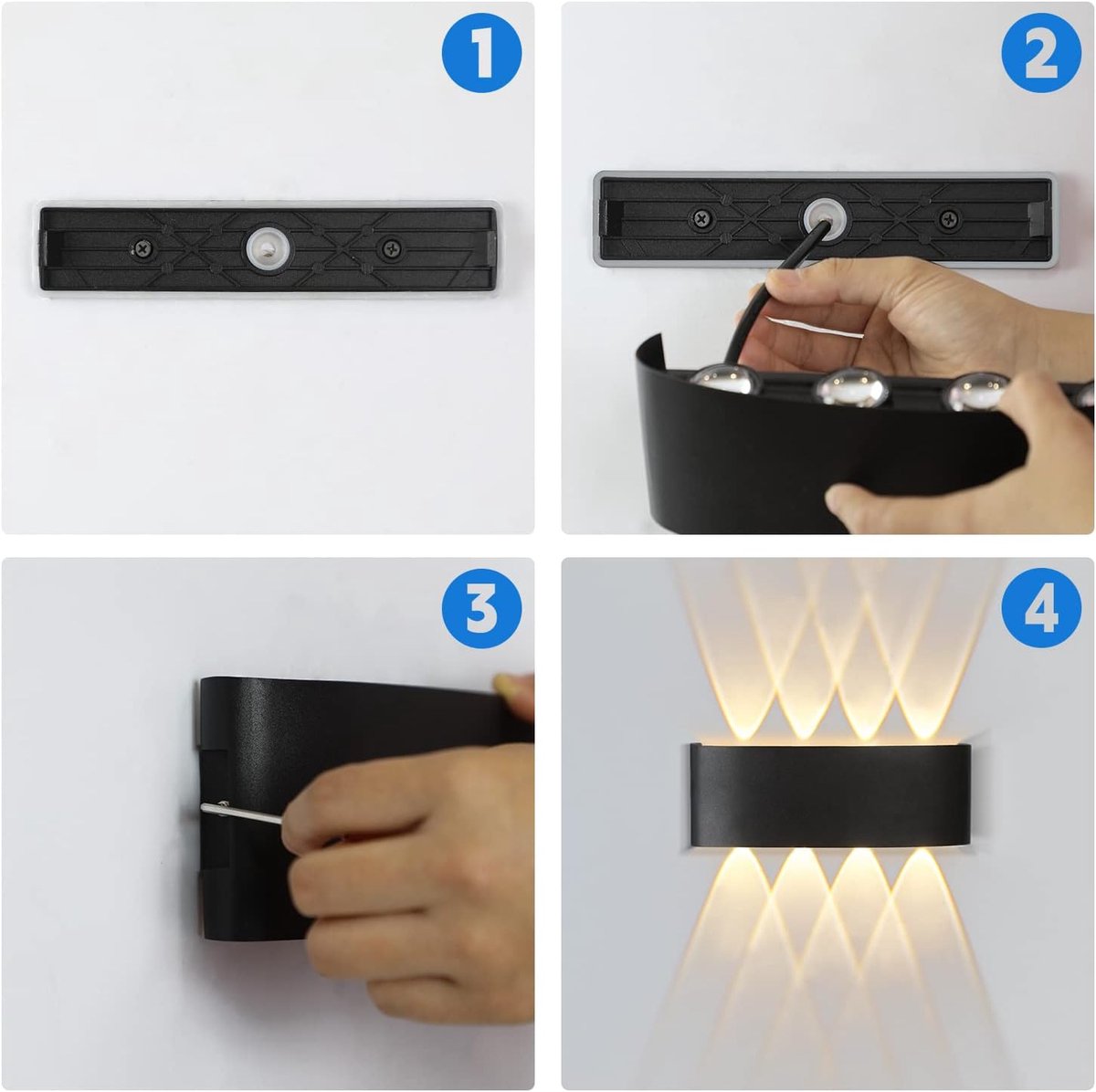 1

2

3

4