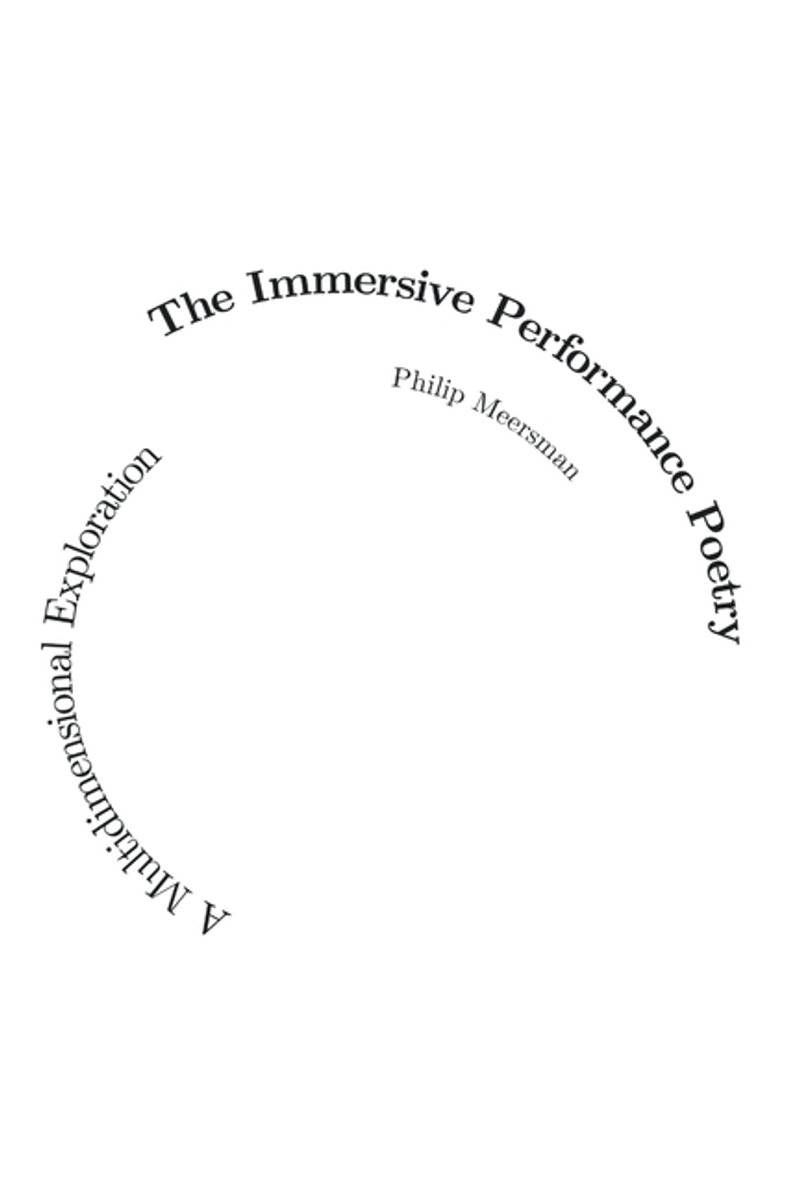 The Immersive Performance Poetry

Philip Meersman

A Multidimensional Exploration